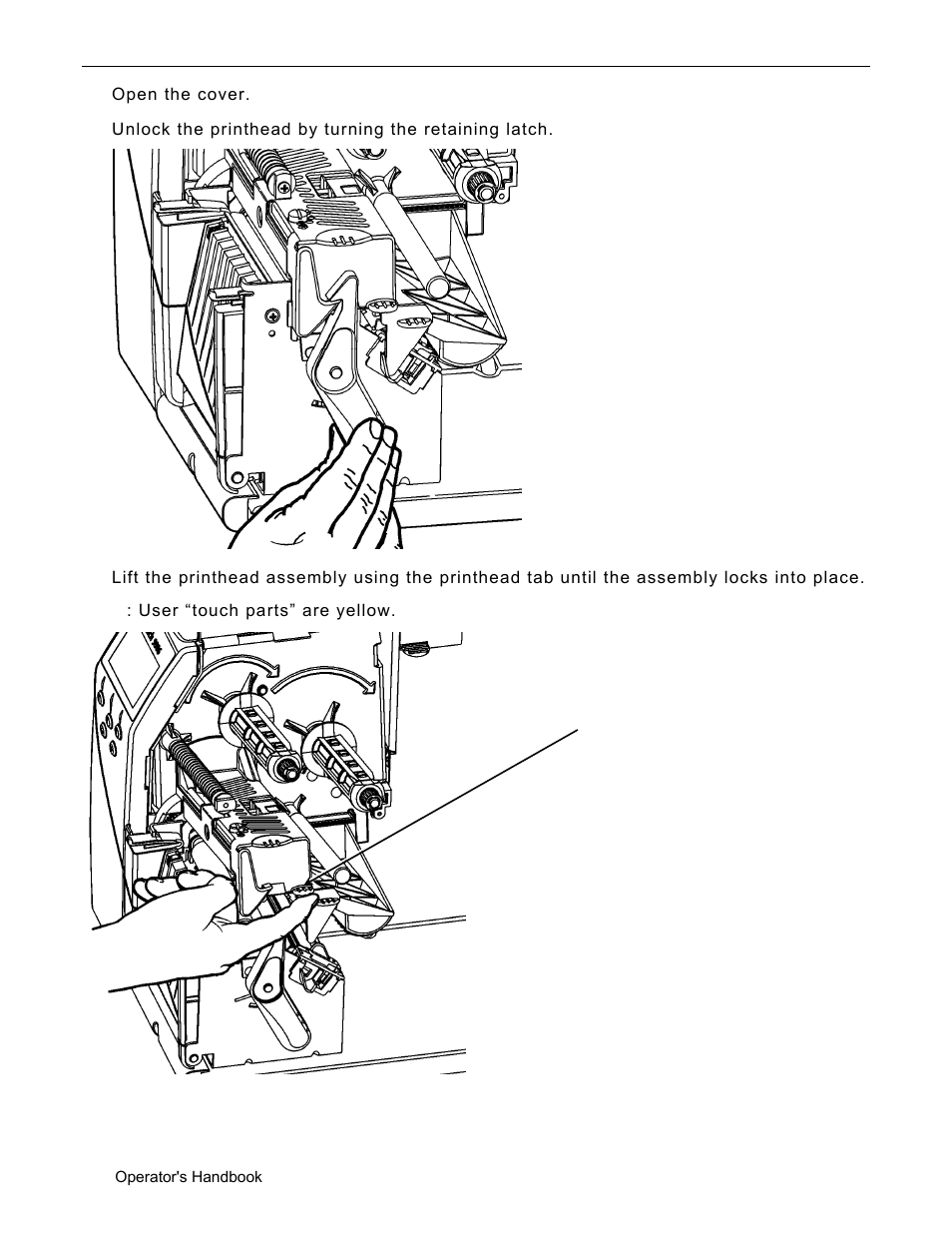 Open the cover.

Unlock the printhead by turning the retaining latch.

Lift the printhead assembly using the printhead tab until the assembly locks into place.

: User “touch parts” are yellow.

Operator's Handbook