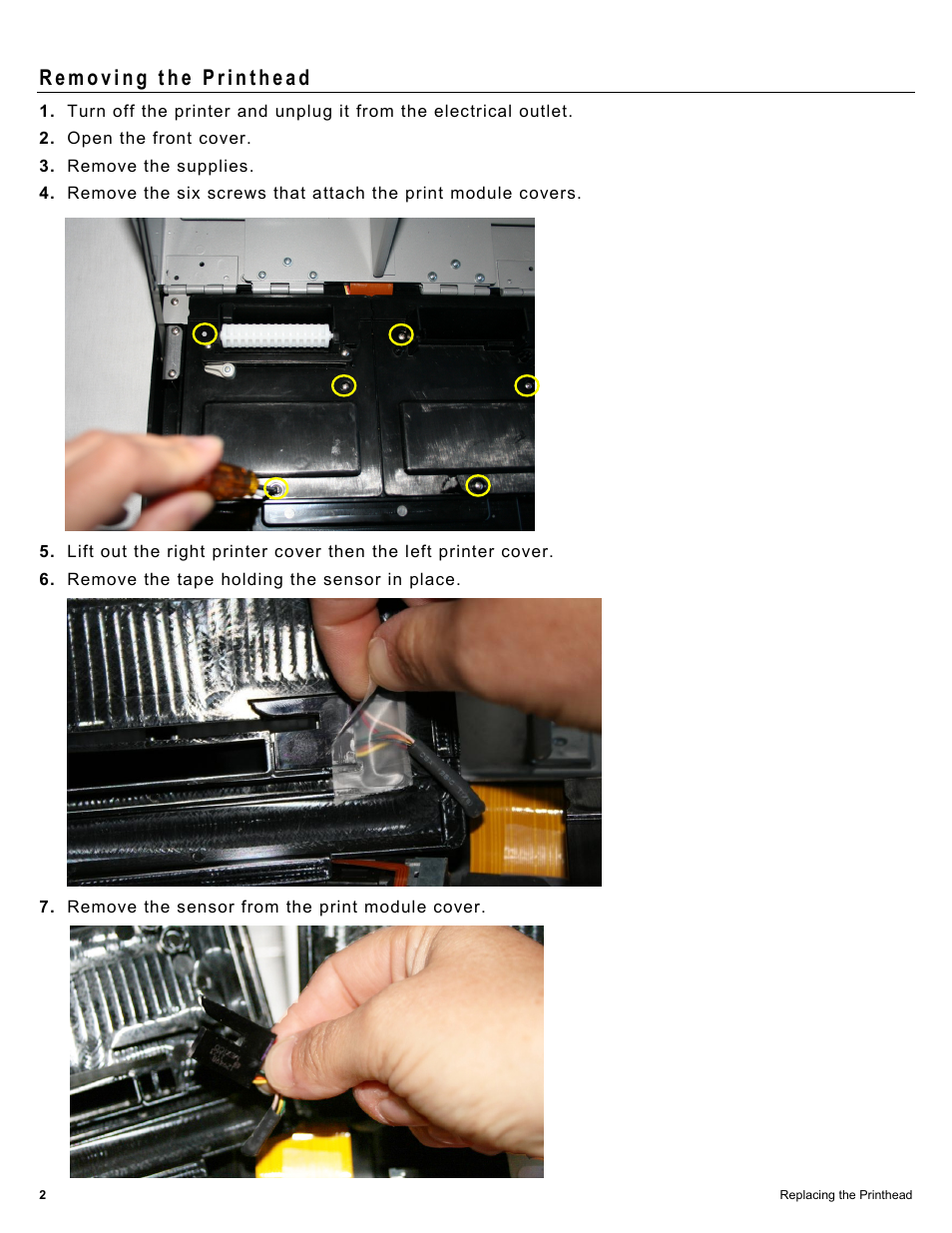 Removing the Printhead

1. Turn off the printer and unplug it from the electrical outlet.
2. Open the front cover.
3. Remove the supplies.
4. Remove the six screws that attach the print module covers.

5. Lift out the right printer cover then the left printer cover.
6. Remove the tape holding the sensor in place.

7. Remove the sensor from the print module cover.

2

Replacing the Printhead