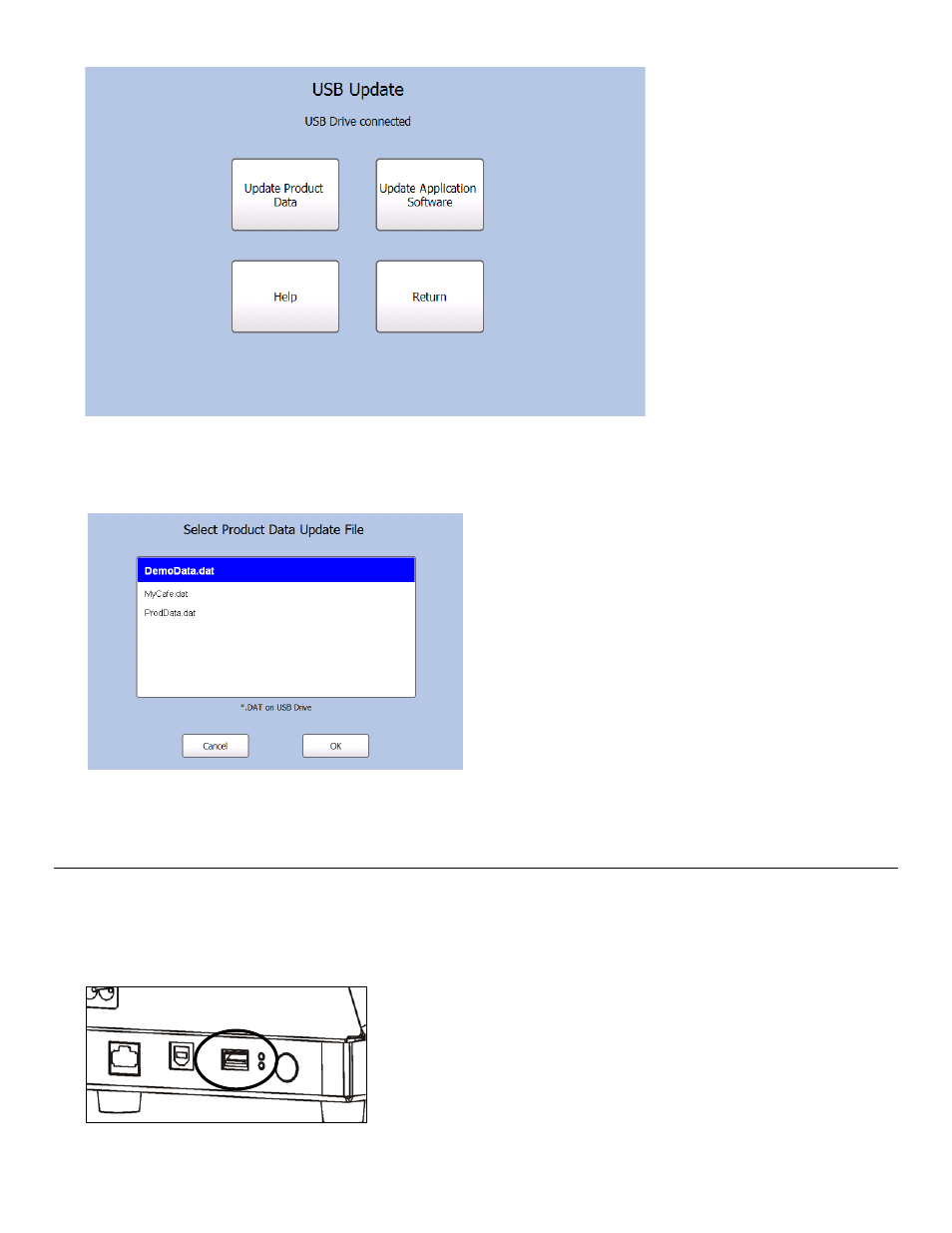 USB Update

USB Drive connected

Update Product Data

Update Application Software

Help

Return

Select Product Data Update File

DemoData.dat

MyCafe.dat

ProdData.dat

*.DAT on USB Drive

Cancel

OK