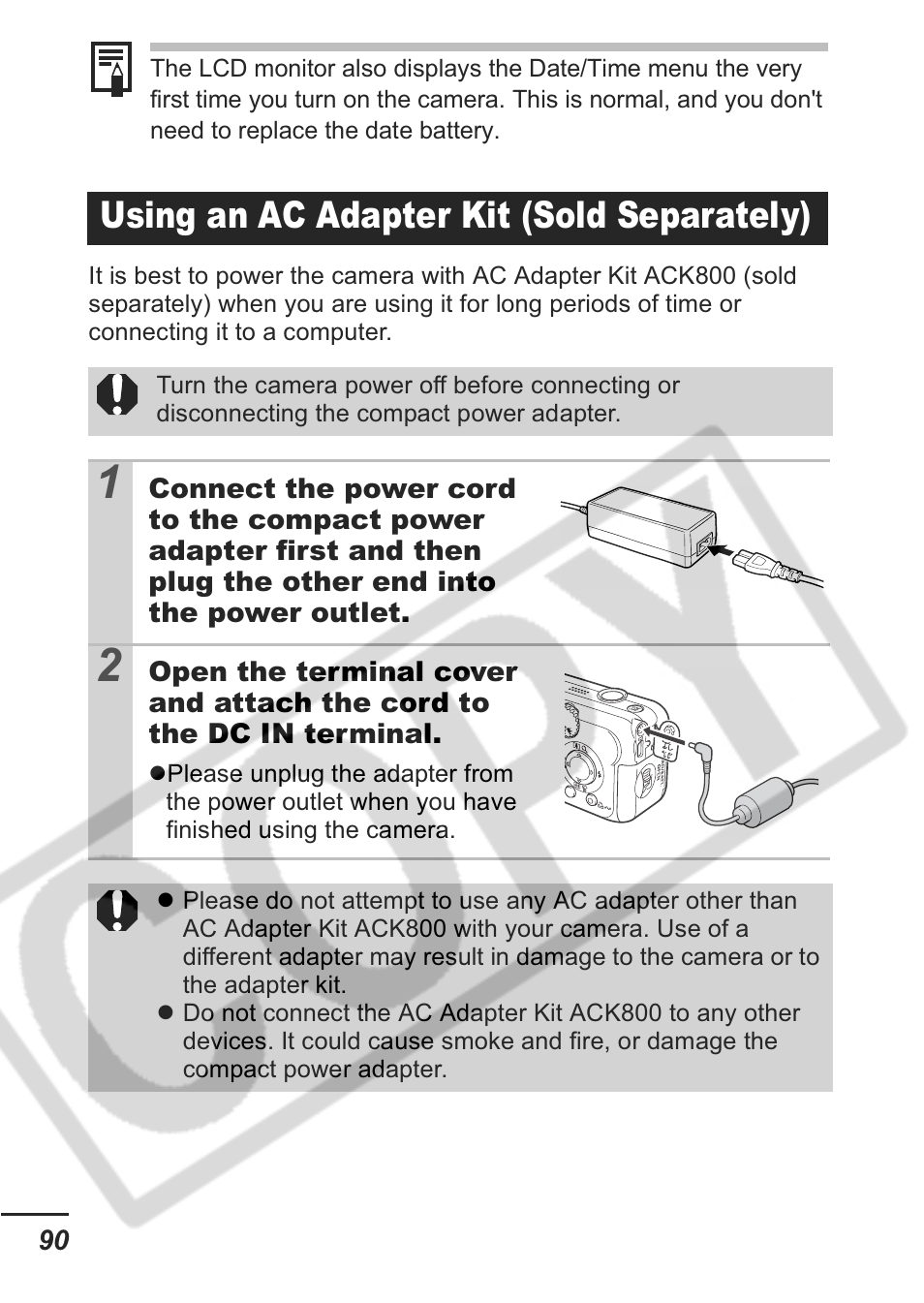 The LCD monitor also displays the Date/Time menu the very first time you turn on the camera. This is normal, and you don't need to replace the date battery.

Using an AC Adapter Kit (Sold Separately)

It is best to power the camera with AC Adapter Kit ACK800 (sold separately) when you are using it for long periods of time or connecting it to a computer.

Turn the camera power off before connecting or disconnecting the compact power adapter.

1 Connect the power cord to the compact power adapter first and then plug the other end into the power outlet.

2 Open the terminal cover and attach the cord to the DC IN terminal.

●Please unplug the adapter from the power outlet when you have finished using the camera.

● Please do not attempt to use any AC adapter other than AC Adapter Kit ACK800 with your camera. Use of a different adapter may result in damage to the camera or to the adapter kit.
● Do not connect the AC Adapter Kit ACK800 to any other devices. It could cause smoke and fire, or damage the compact power adapter.

COPY

90