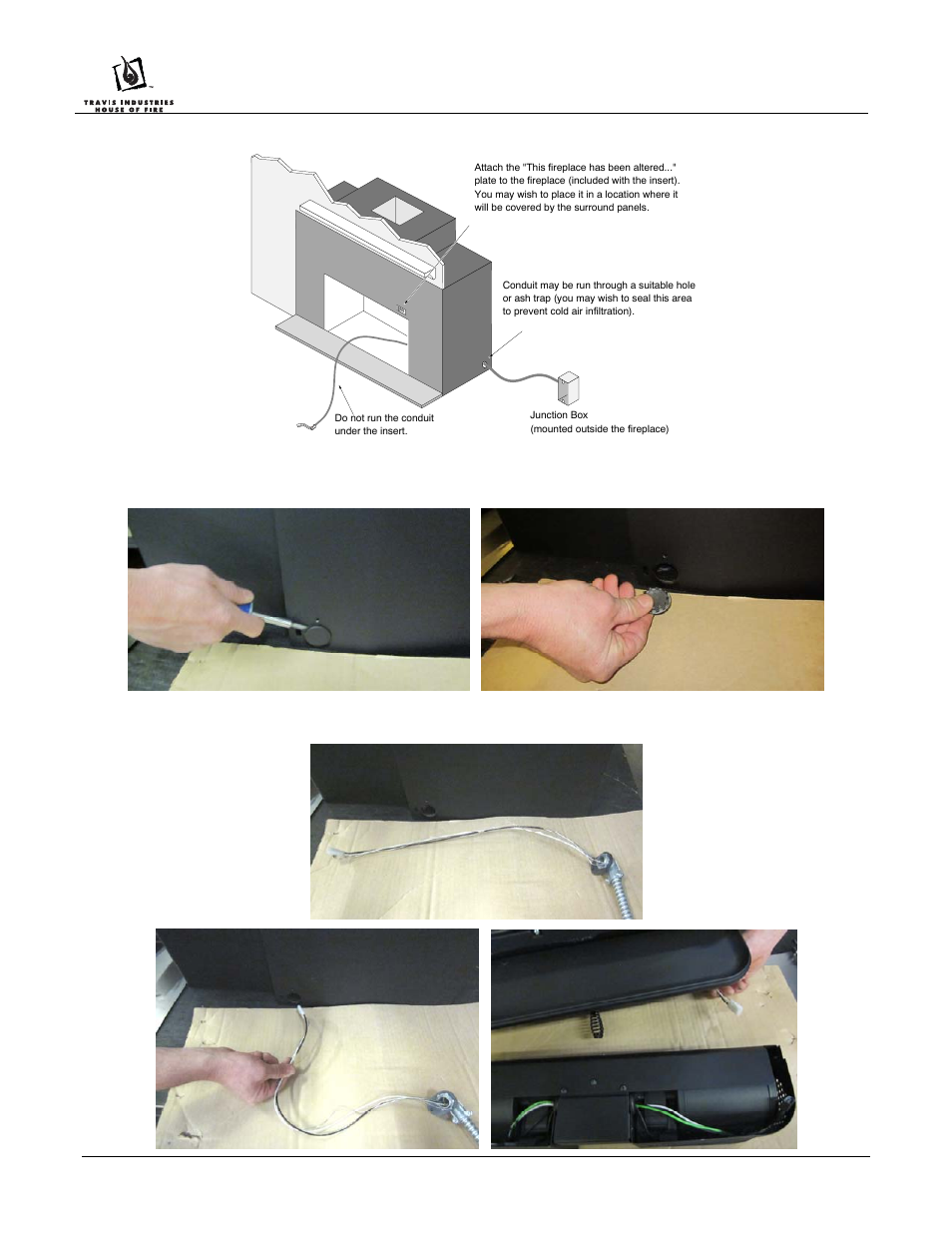 TRAVIS INDUSTRIES
HOUSE OF FIRE

Attach the "This fireplace has been altered..." plate to the fireplace (included with the insert). You may wish to place it in a location where it will be covered by the surround panels.

Conduit may be run through a suitable hole or ash trap (you may wish to seal this area to prevent cold air infiltration).

Do not run the conduit under the insert.

Junction Box
(mounted outside the fireplace)