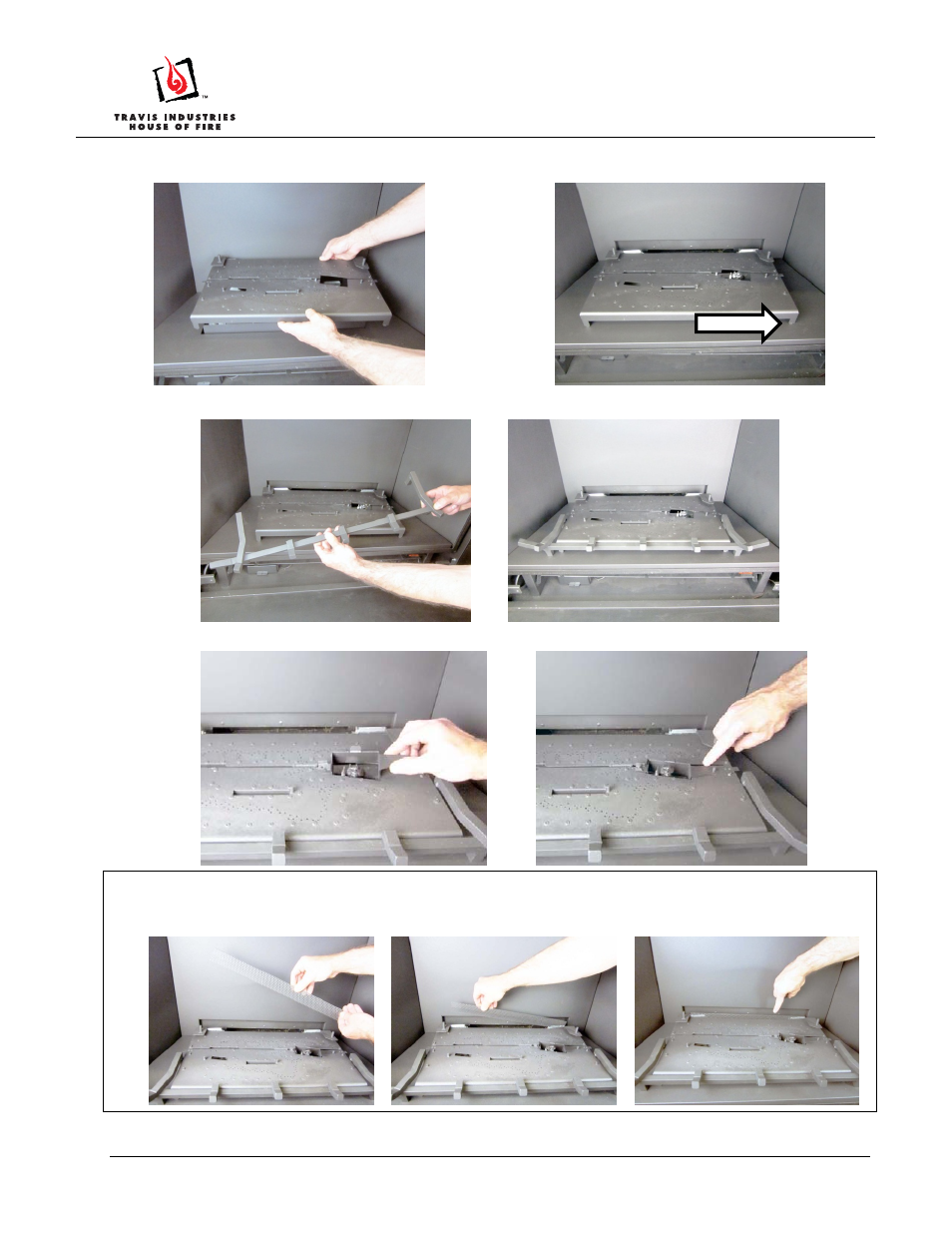 TM
TRAVIS INDUSTRIES
HOUSE OF FIRE