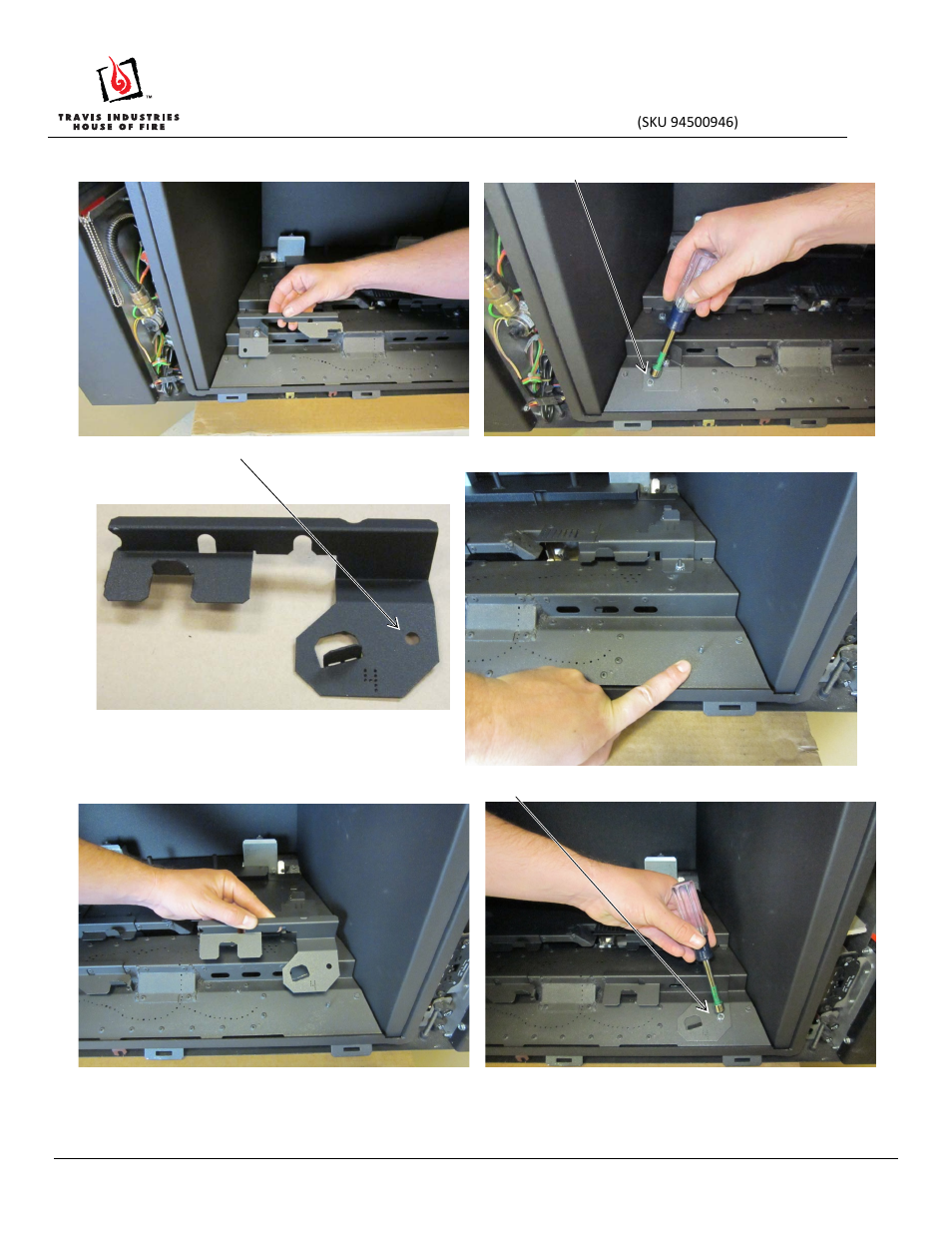 TRAVIS INDUSTRIES
HOUSE OF FIRE

(SKU 94500946)