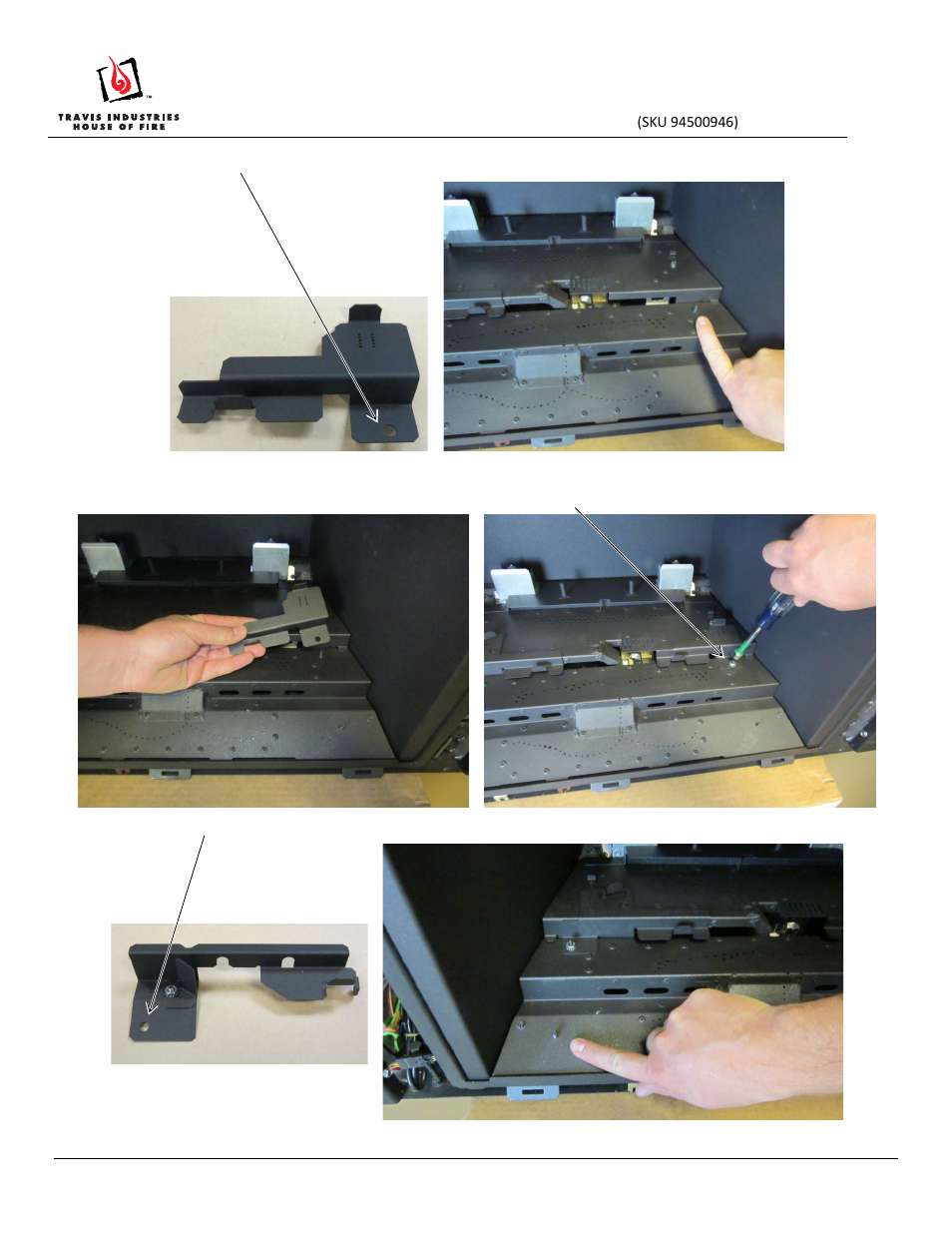 TRAVIS INDUSTRIES
HOUSE OF FIRE

(SKU 94500946)