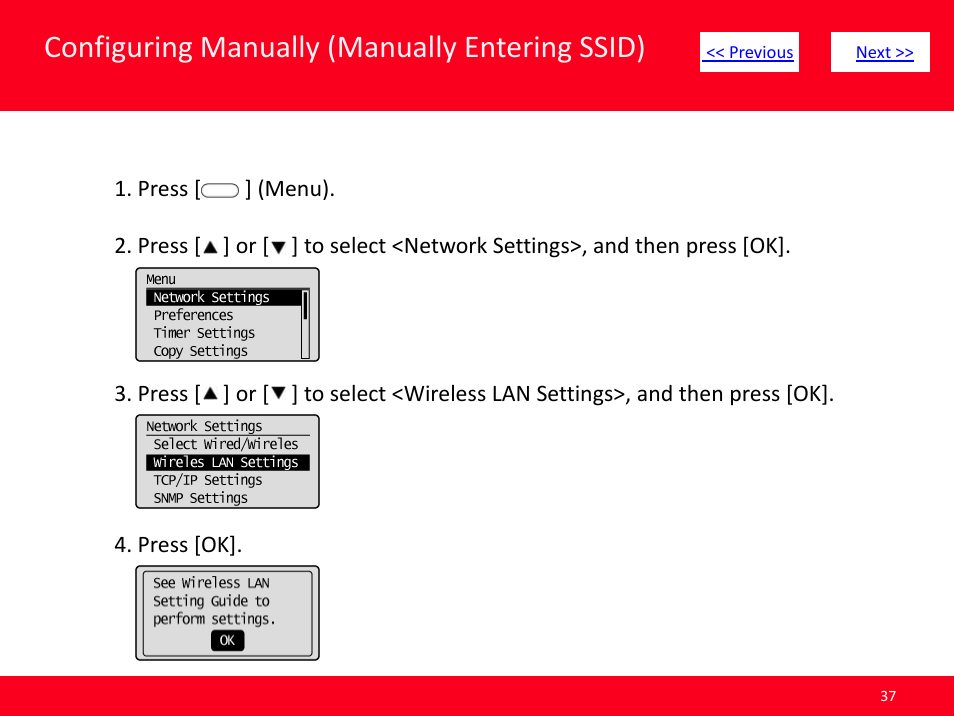 Configuring Manually (Manually Entering SSID)

<< Previous

Next >>

1. Press [ ] (Menu).

2. Press [▲] or [▼] to select <Network Settings>, and then press [OK].

Menu
Network Settings
Preferences
Timer Settings
Copy Settings

3. Press [▲] or [▼] to select <Wireless LAN Settings>, and then press [OK].

Network Settings
Select Wired/Wireles
Wireles LAN Settings
TCP/IP Settings
SNMP Settings

4. Press [OK].

See Wireless LAN Setting Guide to perform settings.
OK

37