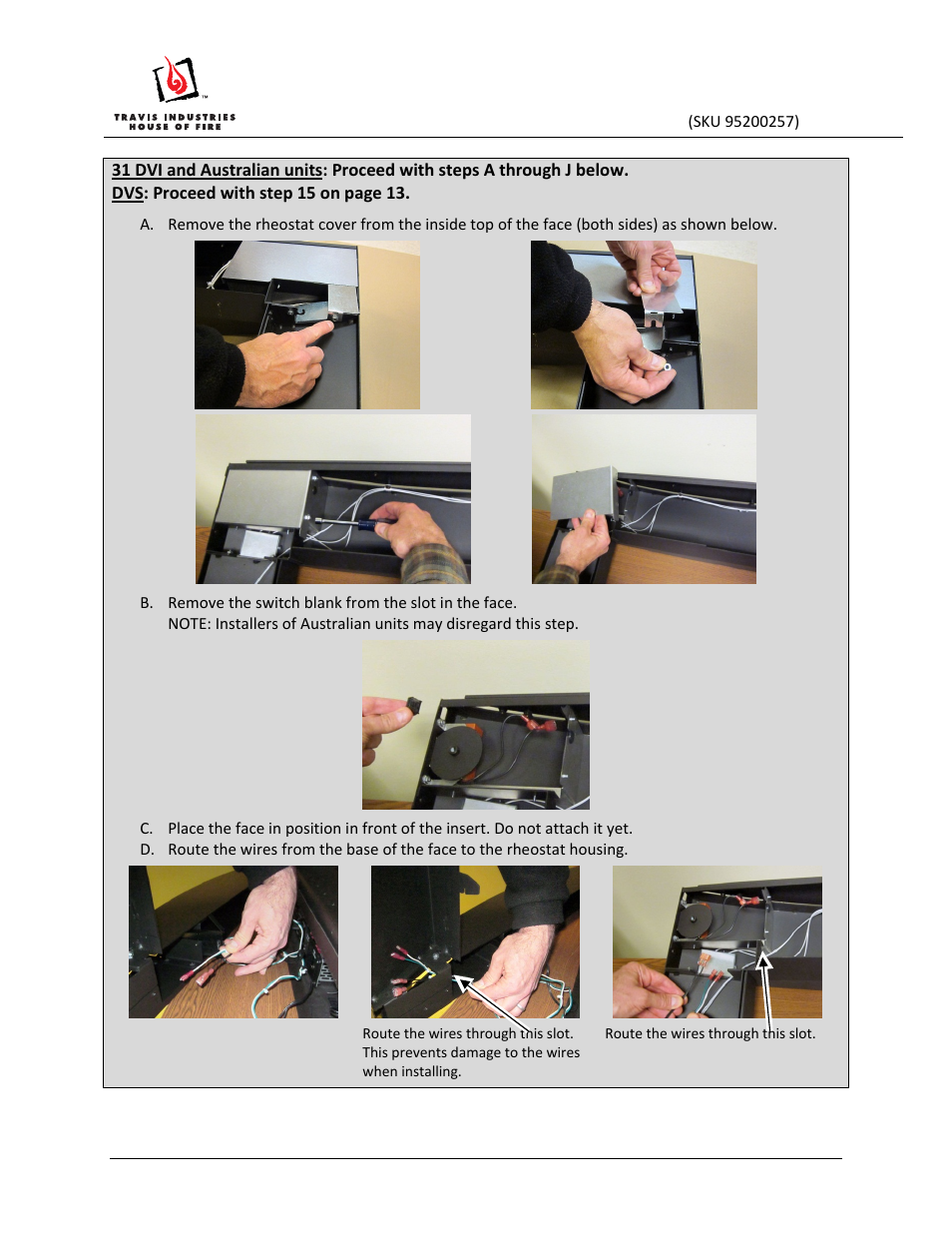 TRAVIS INDUSTRIES
HOUSE OF FIRE

(SKU 95200257)

31 DVI and Australian units: Proceed with steps A through J below.
DVS: Proceed with step 15 on page 13.

A. Remove the rheostat cover from the inside top of the face (both sides) as shown below.

B. Remove the switch blank from the slot in the face.
NOTE: Installers of Australian units may disregard this step.

C. Place the face in position in front of the insert. Do not attach it yet.
D. Route the wires from the base of the face to the rheostat housing.

Route the wires through this slot. This prevents damage to the wires when installing.

Route the wires through this slot.