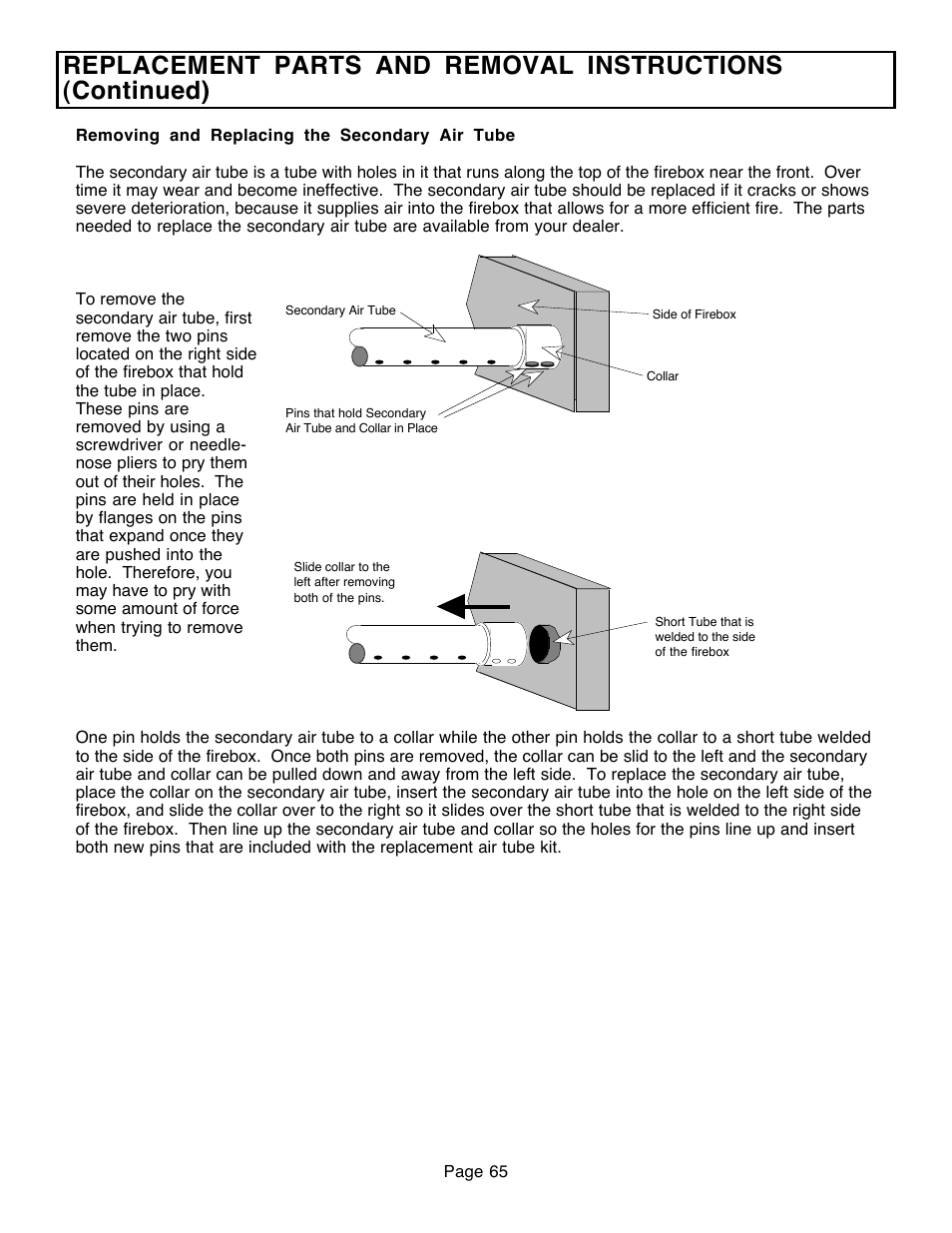 REPLACEMENT PARTS AND REMOVAL INSTRUCTIONS (Continued)

Removing and Replacing the Secondary Air Tube

The secondary air tube is a tube with holes in it that runs along the top of the firebox near the front. Over time it may wear and become ineffective. The secondary air tube should be replaced if it cracks or shows severe deterioration, because it supplies air into the firebox that allows for a more efficient fire. The parts needed to replace the secondary air tube are available from your dealer.

To remove the secondary air tube, first remove the two pins located on the right side of the firebox that hold the tube in place. These pins are removed by using a screwdriver or needle-nose pliers to pry them out of their holes. The pins are held in place by flanges on the pins that expand once they are pushed into the hole. Therefore, you may have to pry with some amount of force when trying to remove them.

Secondary Air Tube

Side of Firebox

Collar

Pins that hold Secondary Air Tube and Collar in Place

Slide collar to the left after removing both of the pins.

Short Tube that is welded to the side of the firebox

One pin holds the secondary air tube to a collar while the other pin holds the collar to a short tube welded to the side of the firebox. Once both pins are removed, the collar can be slid to the left and the secondary air tube and collar can be pulled down and away from the left side. To replace the secondary air tube, place the collar on the secondary air tube, insert the secondary air tube into the hole on the left side of the firebox, and slide the collar over to the right so it slides over the short tube that is welded to the right side of the firebox. Then line up the secondary air tube and collar so the holes for the pins line up and insert both new pins that are included with the replacement air tube kit.

Page 65