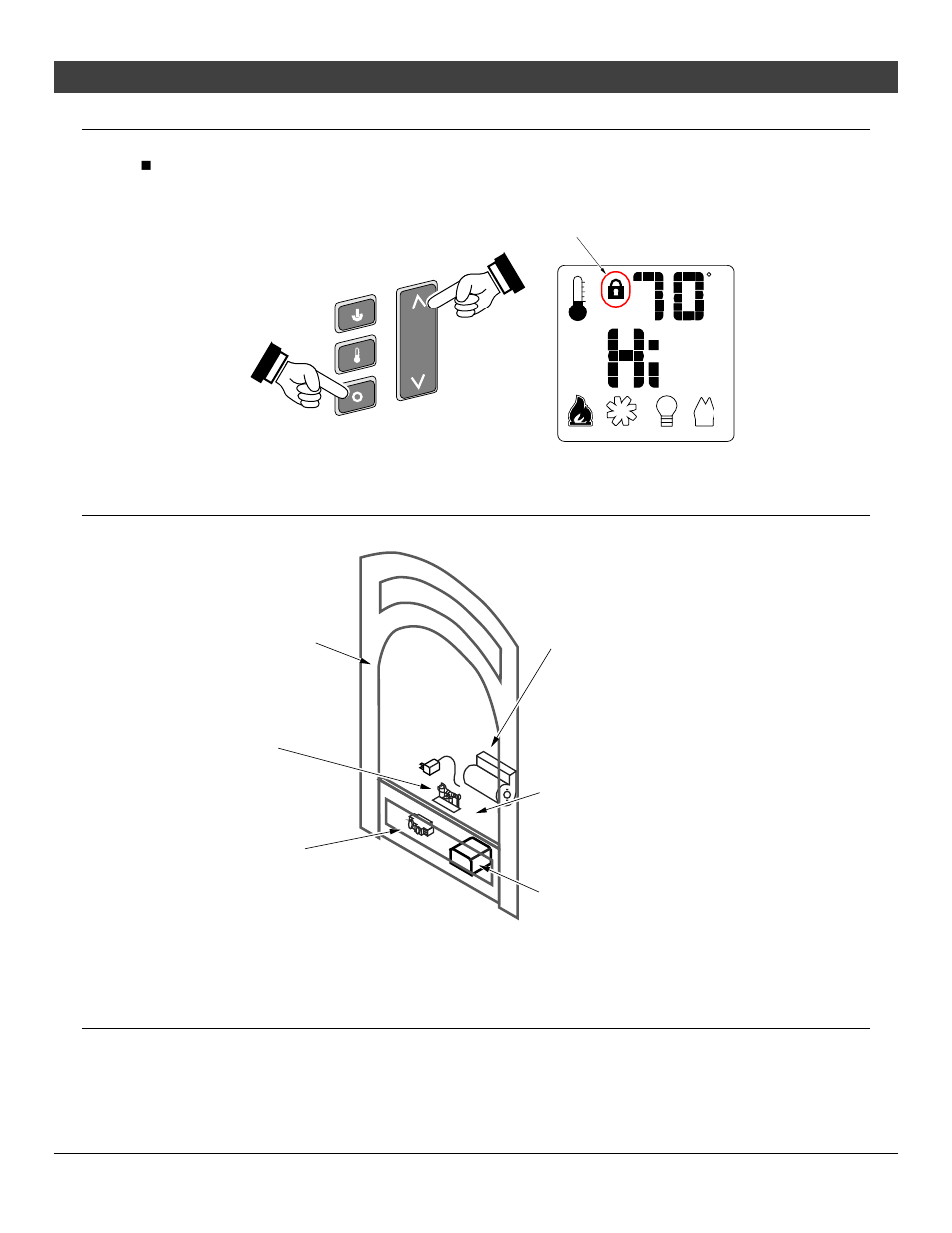 70°

Hi