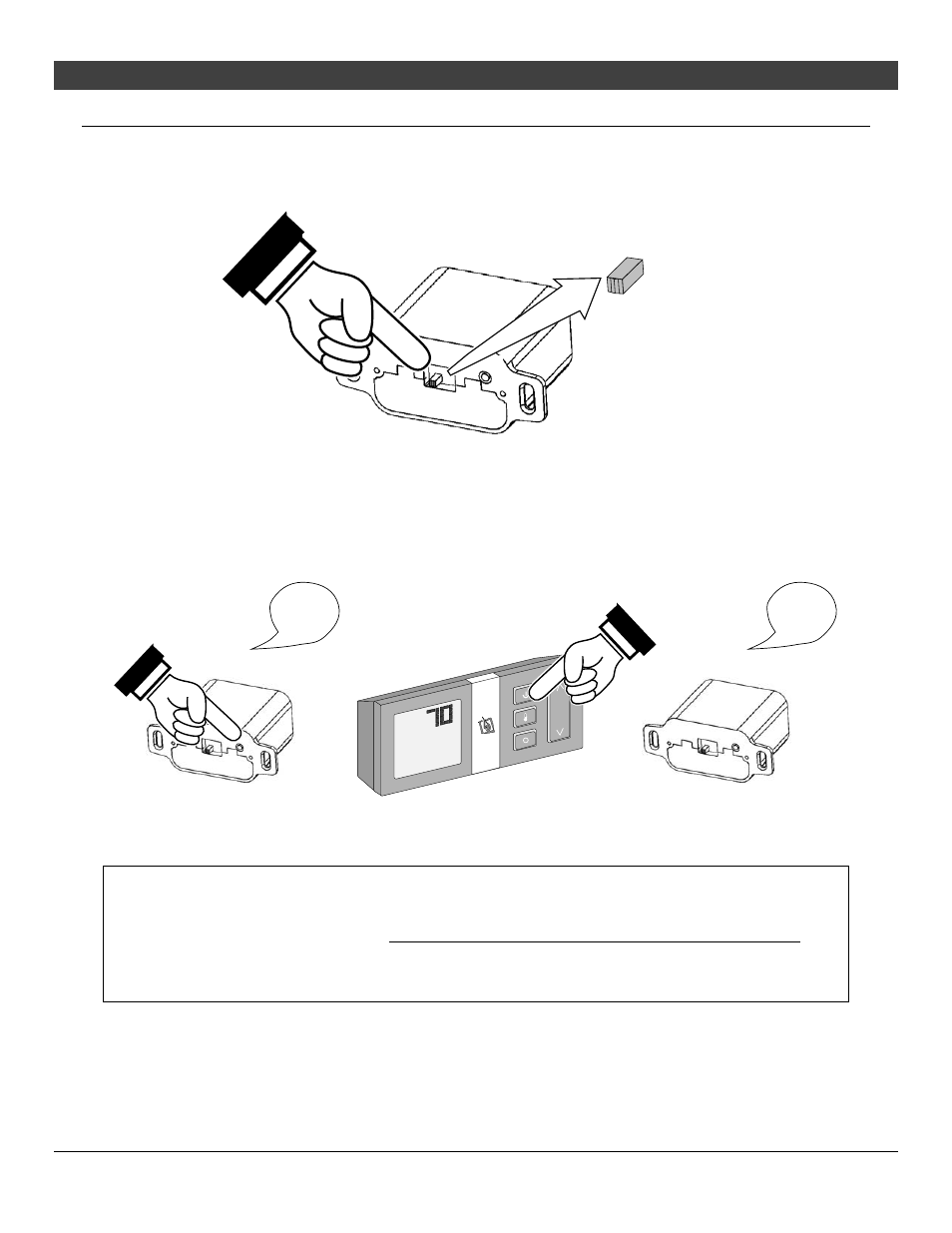 70