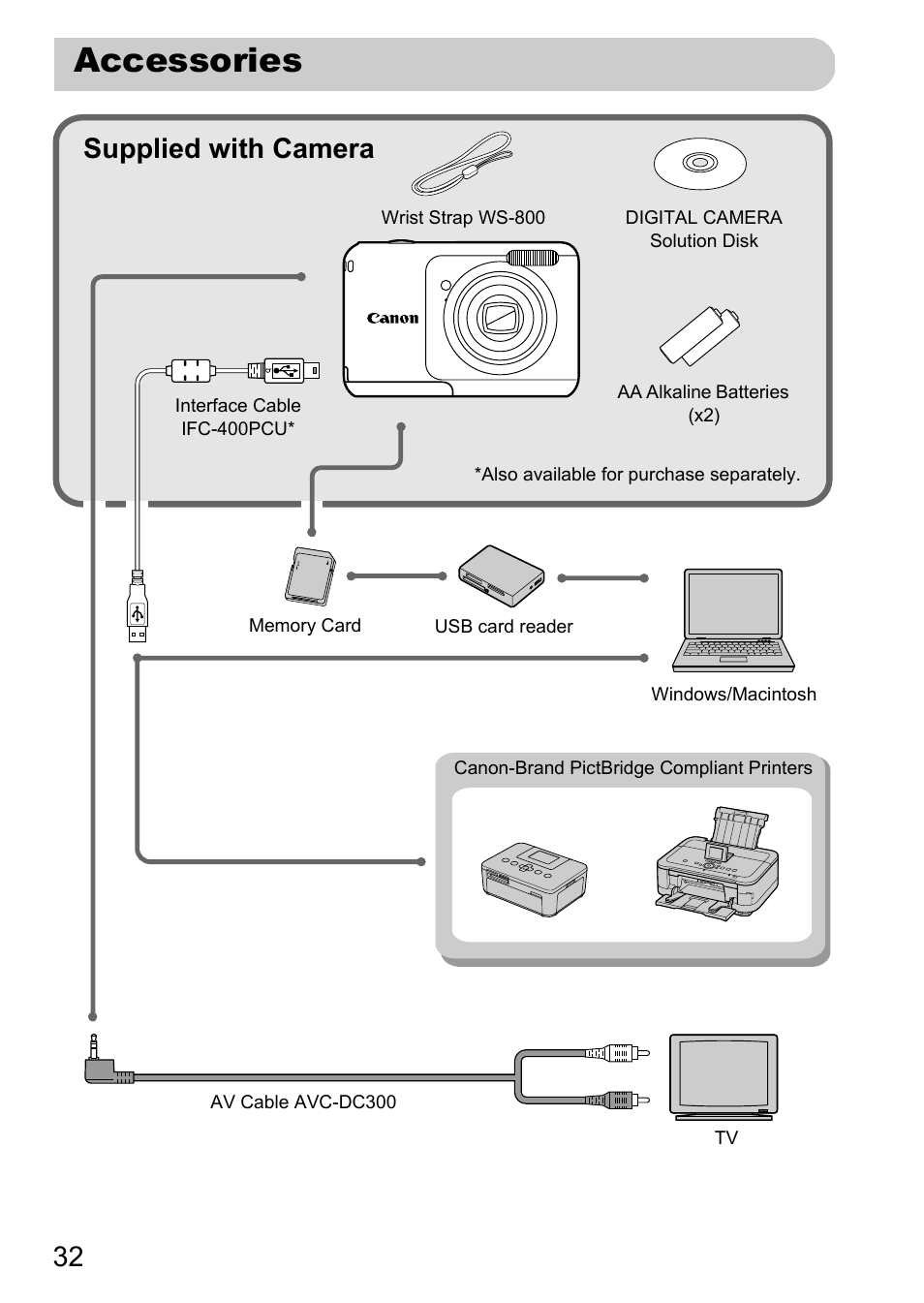 Accessories

Supplied with Camera

Wrist Strap WS-800

DIGITAL CAMERA Solution Disk

Canon

Interface Cable IFC-400PCU*

AA Alkaline Batteries (x2)

*Also available for purchase separately.

Memory Card

USB card reader

Windows/Macintosh

Canon-Brand PictBridge Compliant Printers

AV Cable AVC-DC300

TV

32