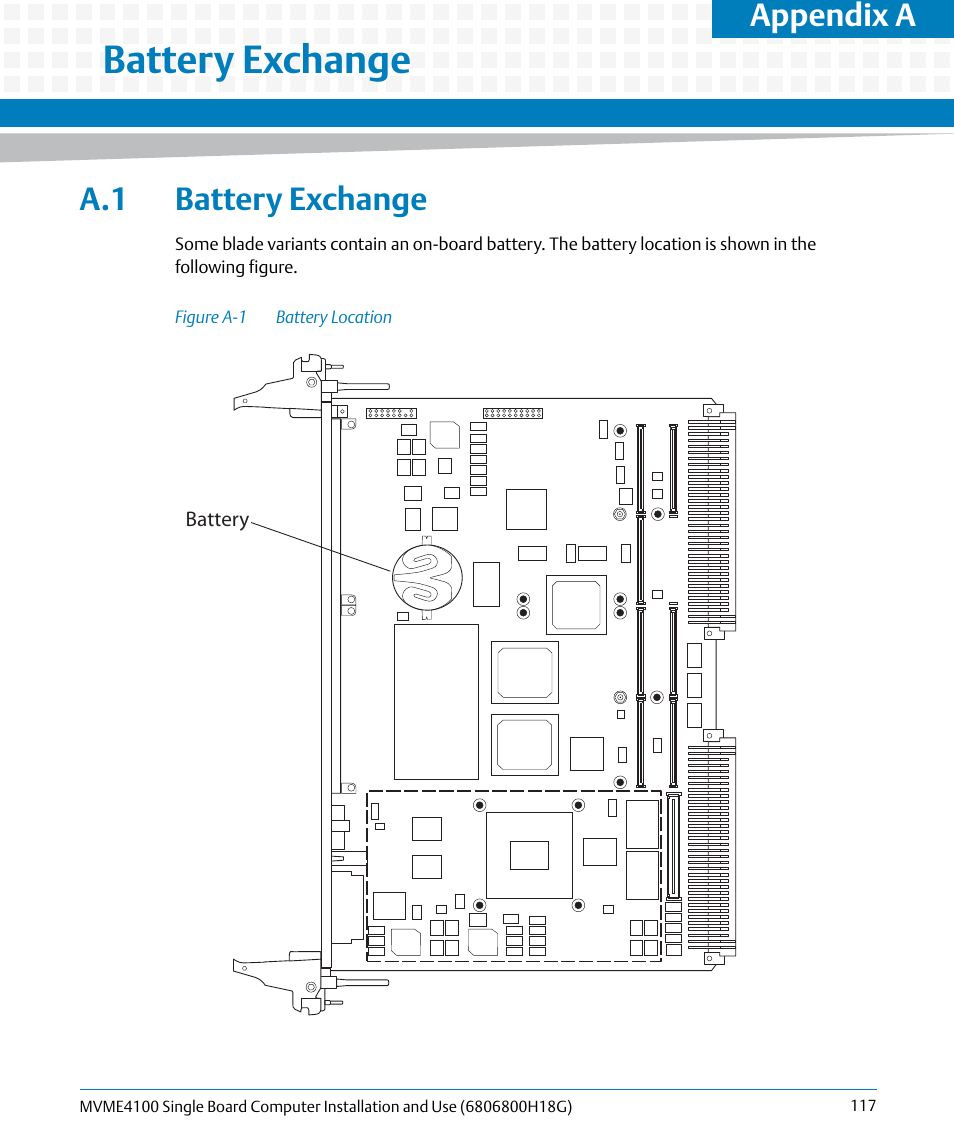 Appendix A

Battery Exchange

A.1 Battery Exchange

Some blade variants contain an on-board battery. The battery location is shown in the following figure.

Figure A-1 Battery Location

Battery

MVME4100 Single Board Computer Installation and Use (6806800H18G) 117