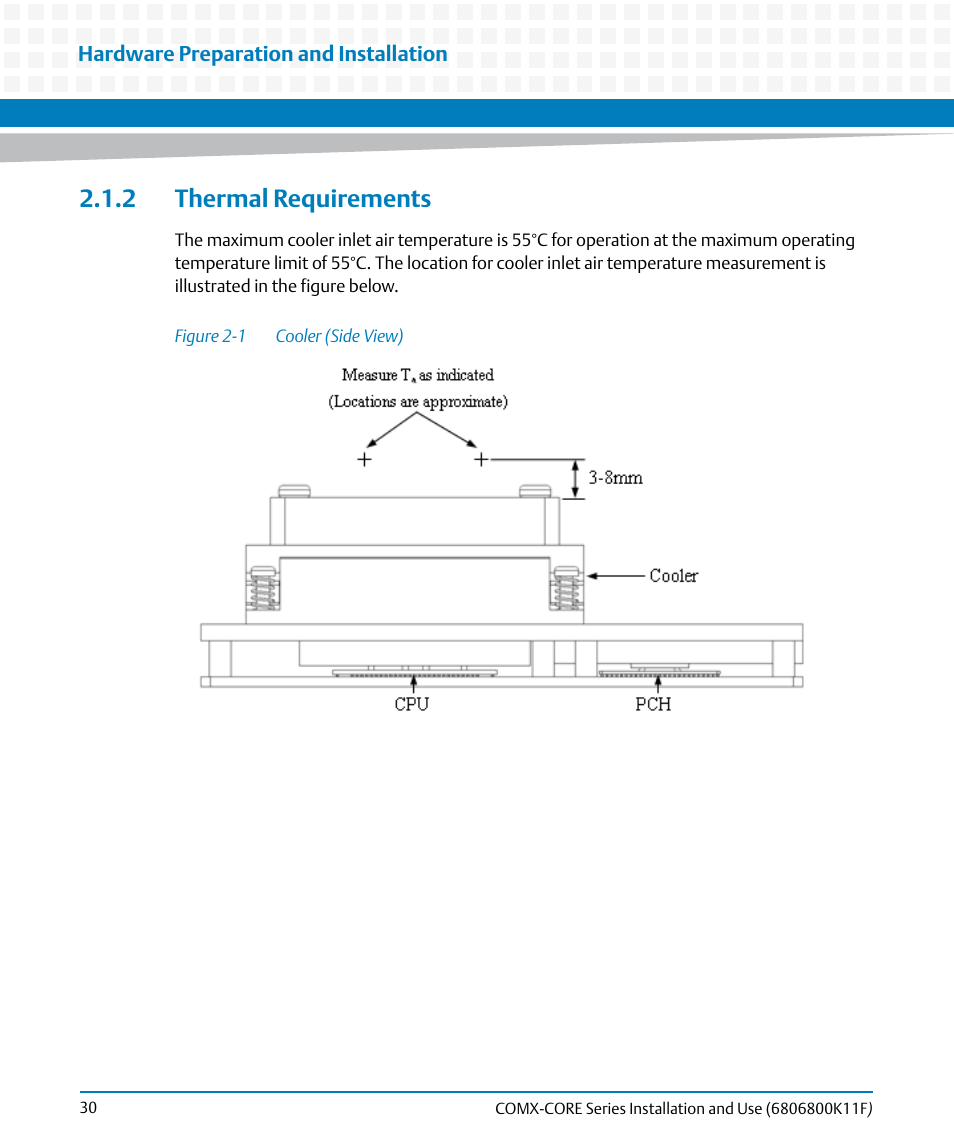 Hardware Preparation and Installation

2.1.2 Thermal Requirements

The maximum cooler inlet air temperature is 55°C for operation at the maximum operating temperature limit of 55°C. The location for cooler inlet air temperature measurement is illustrated in the figure below.

Figure 2-1 Cooler (Side View)

Measure $T_A$ as indicated
(Locations are approximate)

3-8mm

Cooler

CPU

PCH

30

COMX-CORE Series Installation and Use (6806800K11F)