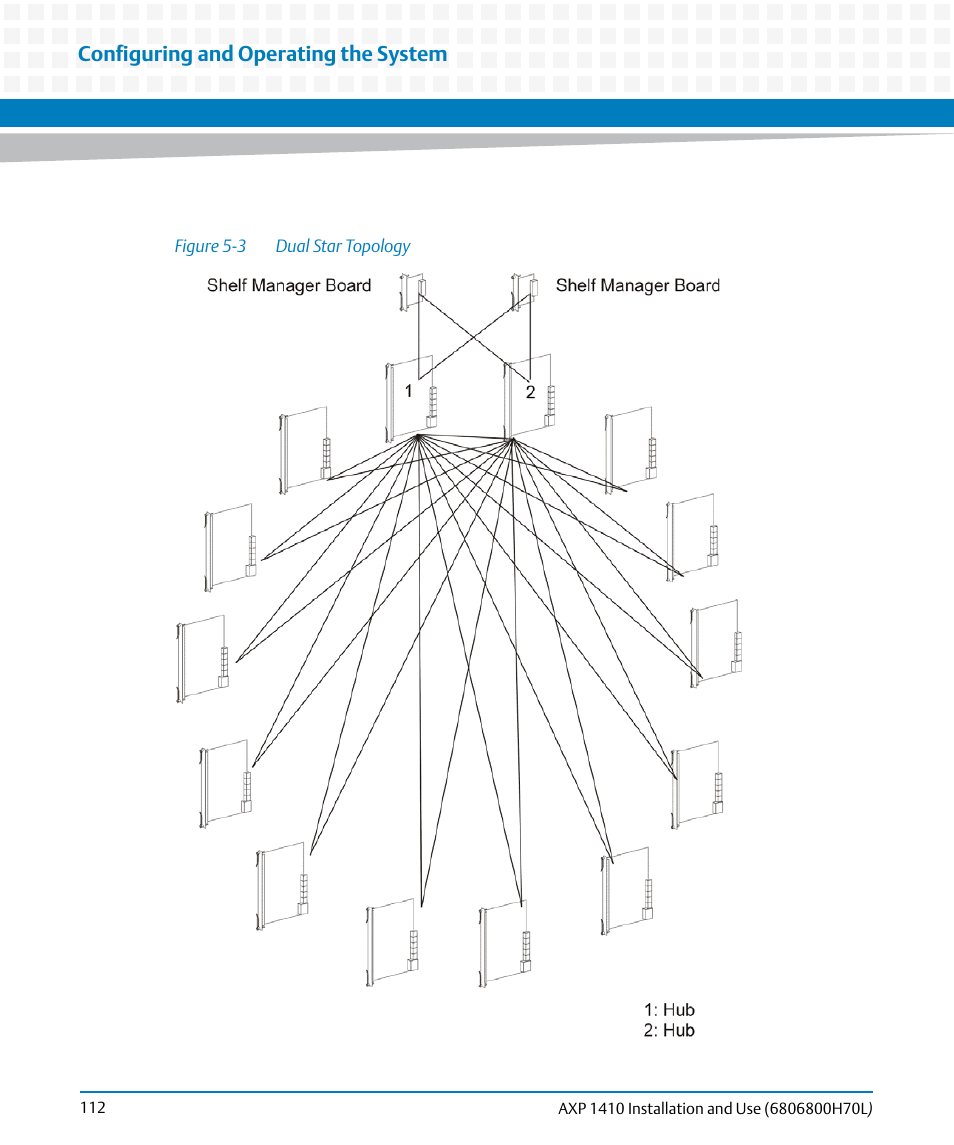 Configuring and Operating the System

Figure 5-3 Dual Star Topology

Shelf Manager Board

Shelf Manager Board

1

2

1: Hub
2: Hub

112

AXP 1410 Installation and Use (6806800H70L)