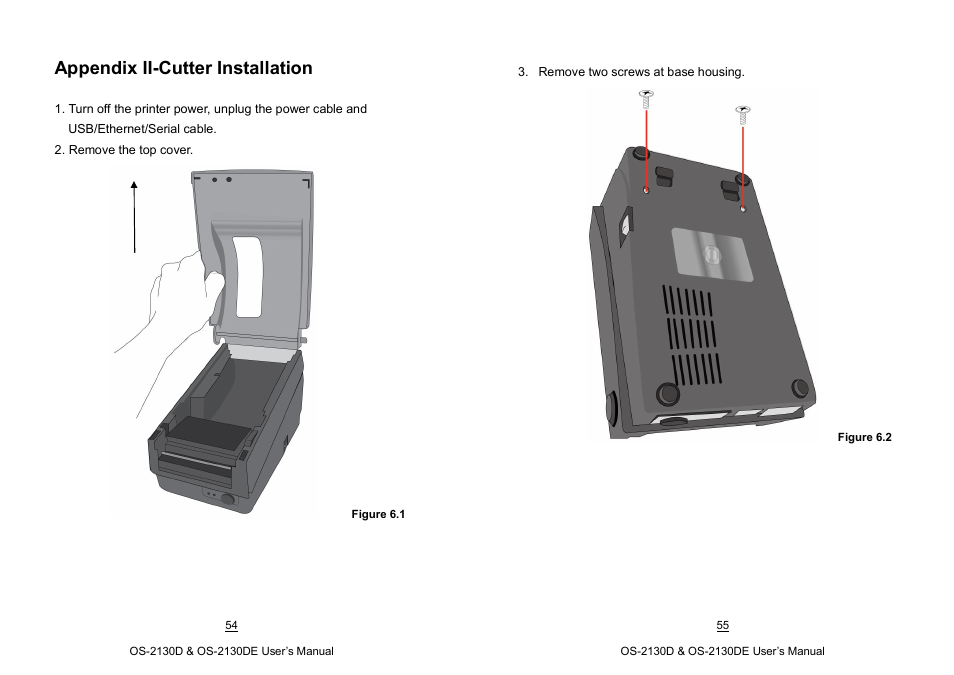 Appendix II-Cutter Installation

1. Turn off the printer power, unplug the power cable and USB/Ethernet/Serial cable.
2. Remove the top cover.

Figure 6.1

54

OS-2130D & OS-2130DE User's Manual

3. Remove two screws at base housing.

Figure 6.2

55

OS-2130D & OS-2130DE User's Manual