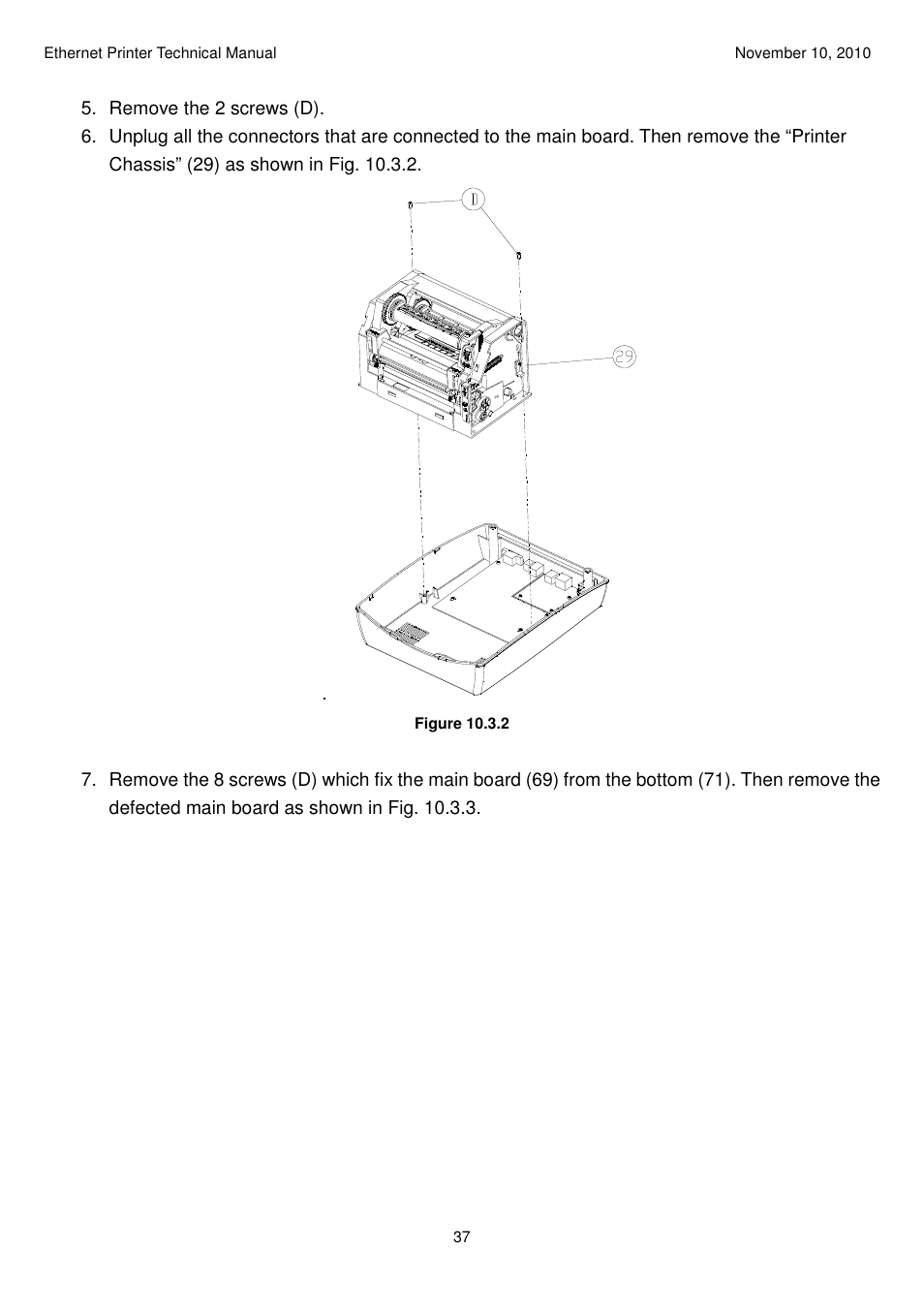 Ethernet Printer Technical Manual

November 10, 2010

5. Remove the 2 screws (D).

6. Unplug all the connectors that are connected to the main board. Then remove the “Printer Chassis” (29) as shown in Fig. 10.3.2.

D

29

.

Figure 10.3.2

7. Remove the 8 screws (D) which fix the main board (69) from the bottom (71). Then remove the defected main board as shown in Fig. 10.3.3.

37