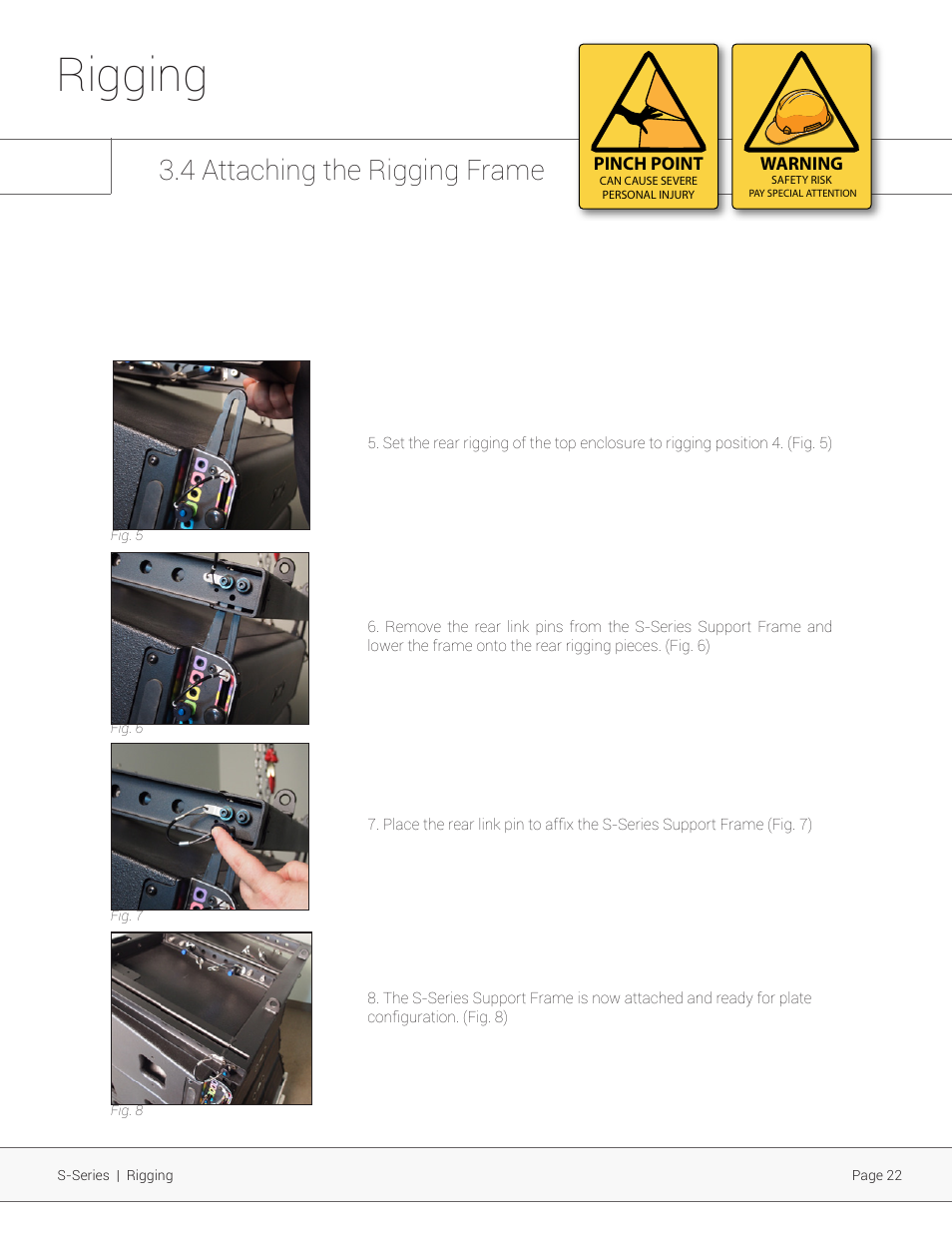 Rigging

3.4 Attaching the Rigging Frame

PINCH POINT
CAN CAUSE SEVERE PERSONAL INJURY

WARNING
SAFETY RISK
PAY SPECIAL ATTENTION

Fig. 5

5. Set the rear rigging of the top enclosure to rigging position 4. (Fig. 5)

Fig. 6

6. Remove the rear link pins from the S-Series Support Frame and lower the frame onto the rear rigging pieces. (Fig. 6)

Fig. 7

7. Place the rear link pin to affix the S-Series Support Frame (Fig. 7)

Fig. 8

8. The S-Series Support Frame is now attached and ready for plate configuration. (Fig. 8)

S-Series | Rigging

Page 22