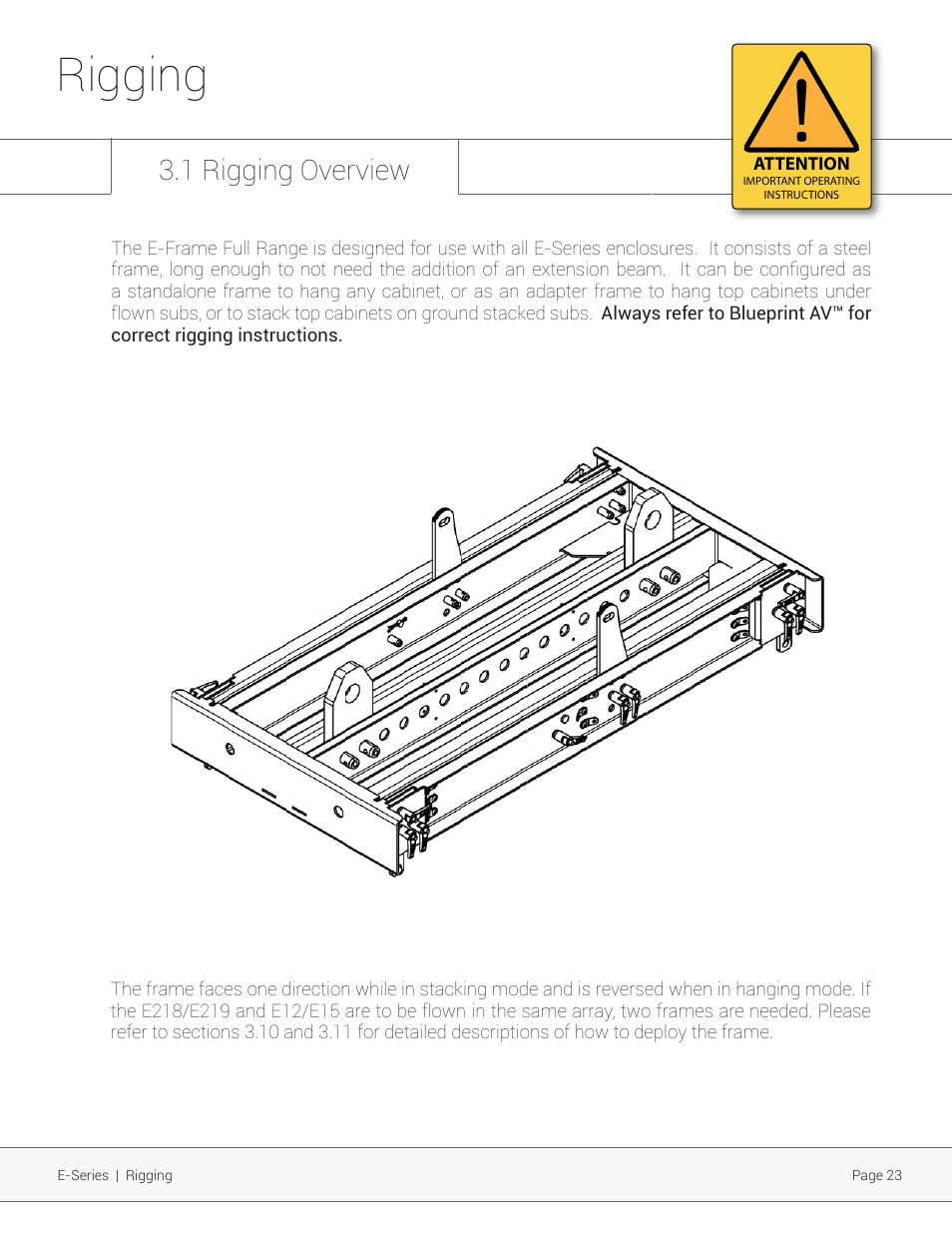 Rigging

ATTENTION
IMPORTANT OPERATING INSTRUCTIONS

3.1 Rigging Overview

The E-Frame Full Range is designed for use with all E-Series enclosures. It consists of a steel frame, long enough to not need the addition of an extension beam. It can be configured as a standalone frame to hang any cabinet, or as an adapter frame to hang top cabinets under flown subs, or to stack top cabinets on ground stacked subs. Always refer to Blueprint AV™ for correct rigging instructions.

The frame faces one direction while in stacking mode and is reversed when in hanging mode. If the E218/E219 and E12/E15 are to be flown in the same array, two frames are needed. Please refer to sections 3.10 and 3.11 for detailed descriptions of how to deploy the frame.

E-Series | Rigging

Page 23