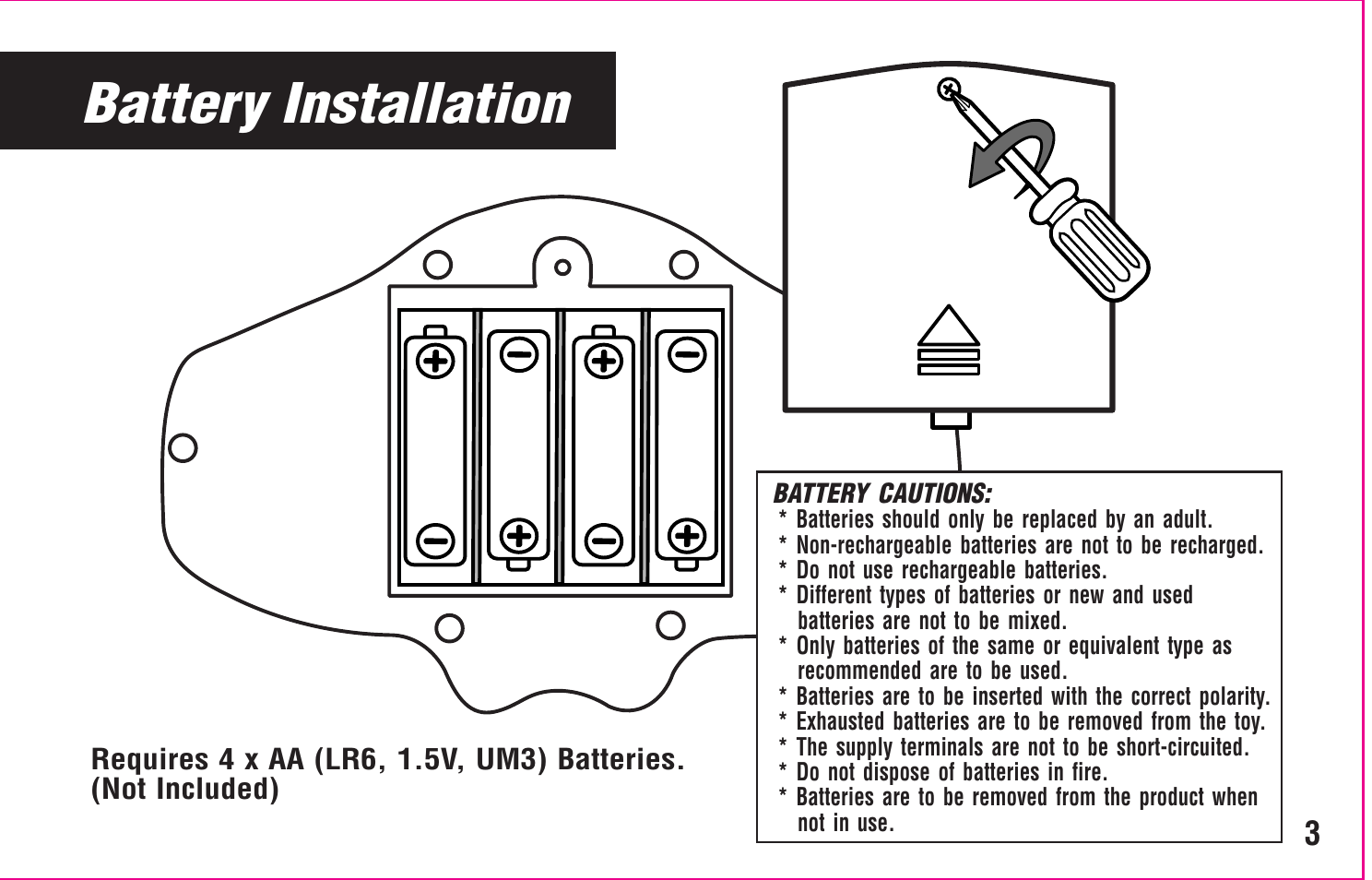 Battery Installation

Requires 4 x AA (LR6, 1.5V, UM3) Batteries. (Not Included)

BATTERY CAUTIONS:
* Batteries should only be replaced by an adult.
* Non-rechargeable batteries are not to be recharged.
* Do not use rechargeable batteries.
* Different types of batteries or new and used batteries are not to be mixed.
* Only batteries of the same or equivalent type as recommended are to be used.
* Batteries are to be inserted with the correct polarity.
* Exhausted batteries are to be removed from the toy.
* The supply terminals are not to be short-circuited.
* Do not dispose of batteries in fire.
* Batteries are to be removed from the product when not in use.

3