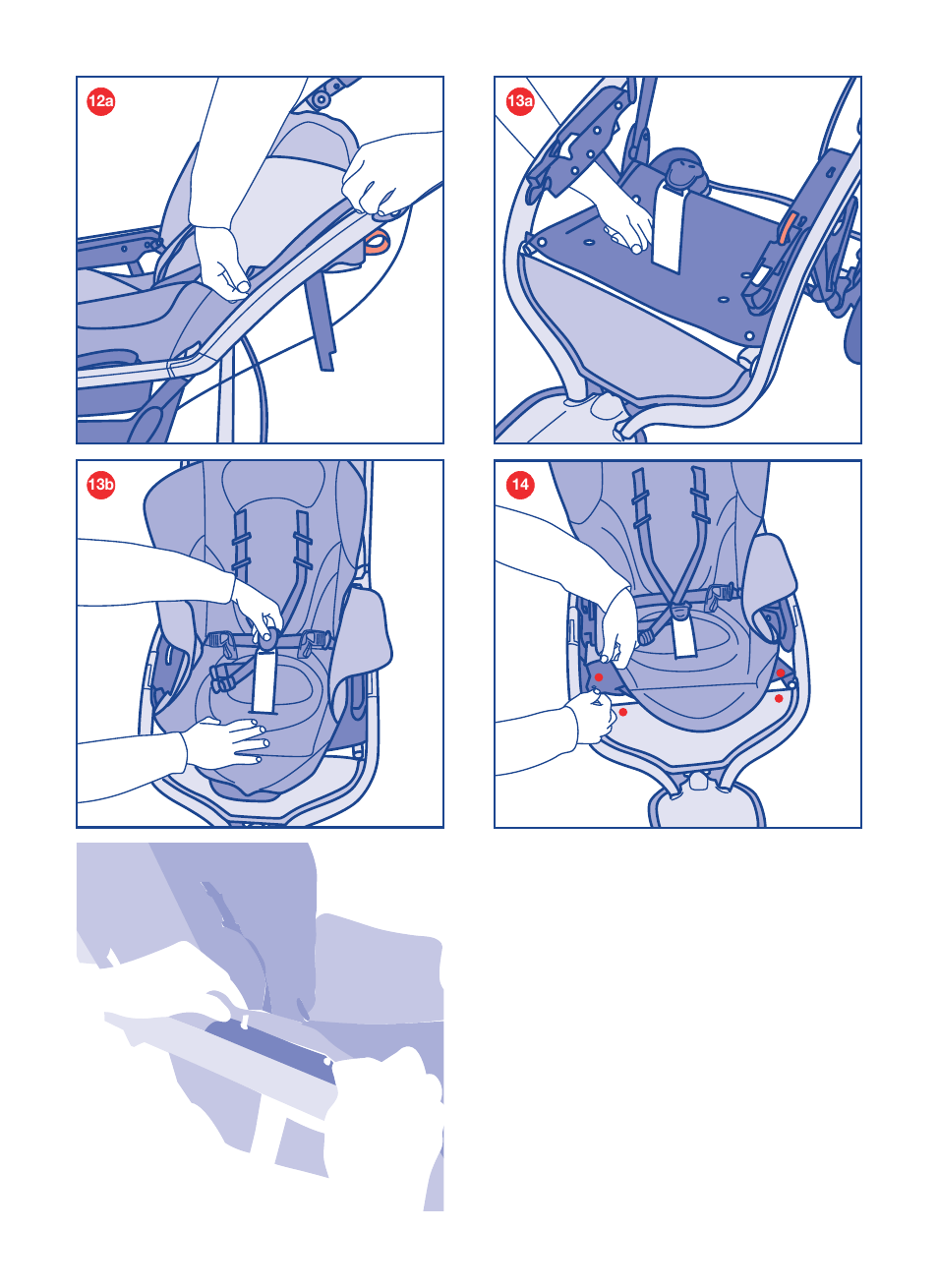 12a

13a

13b

14