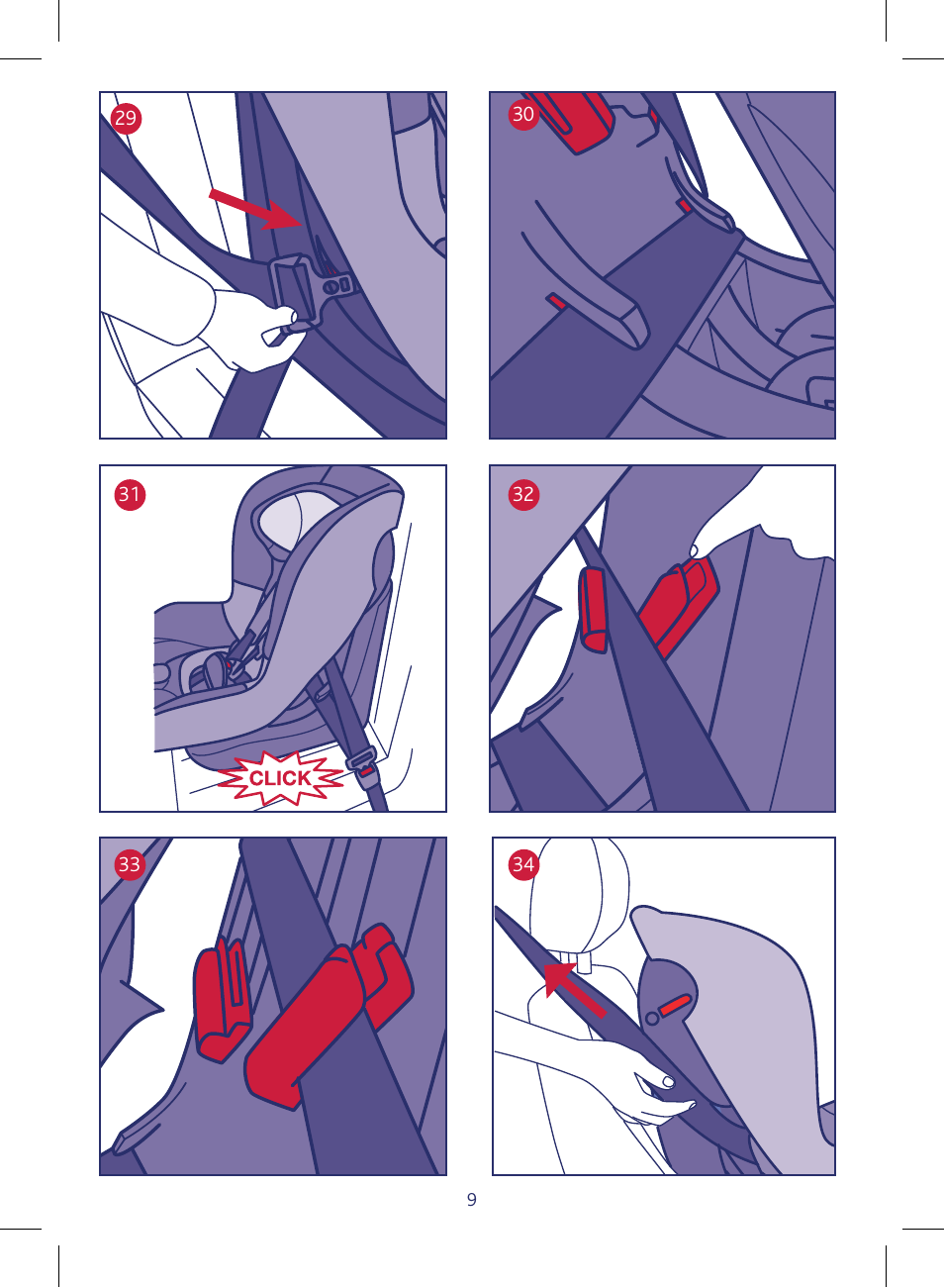 29

30

31

CLICK

32

33

34

9