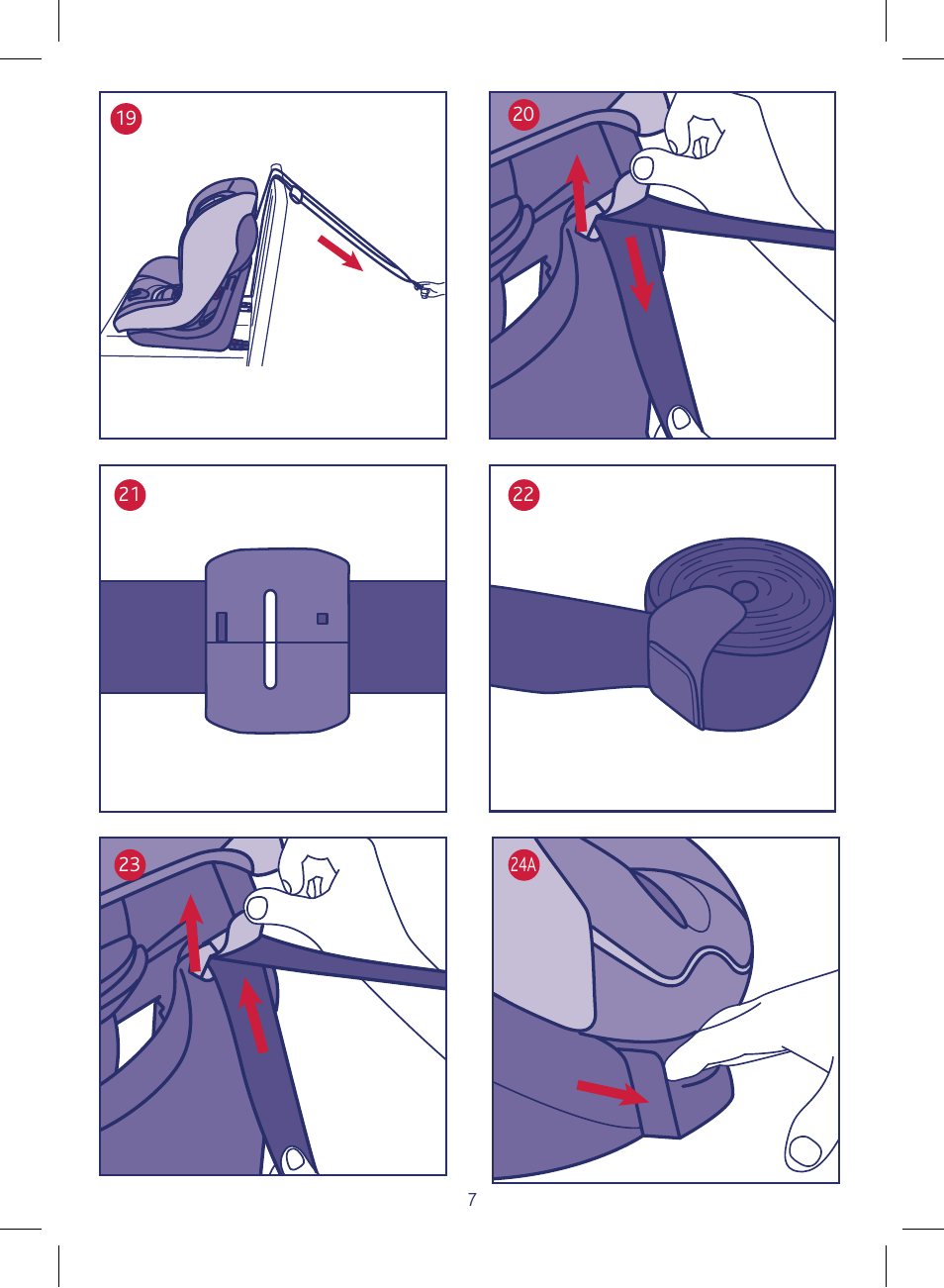 19

20

21

22

23

24A

7