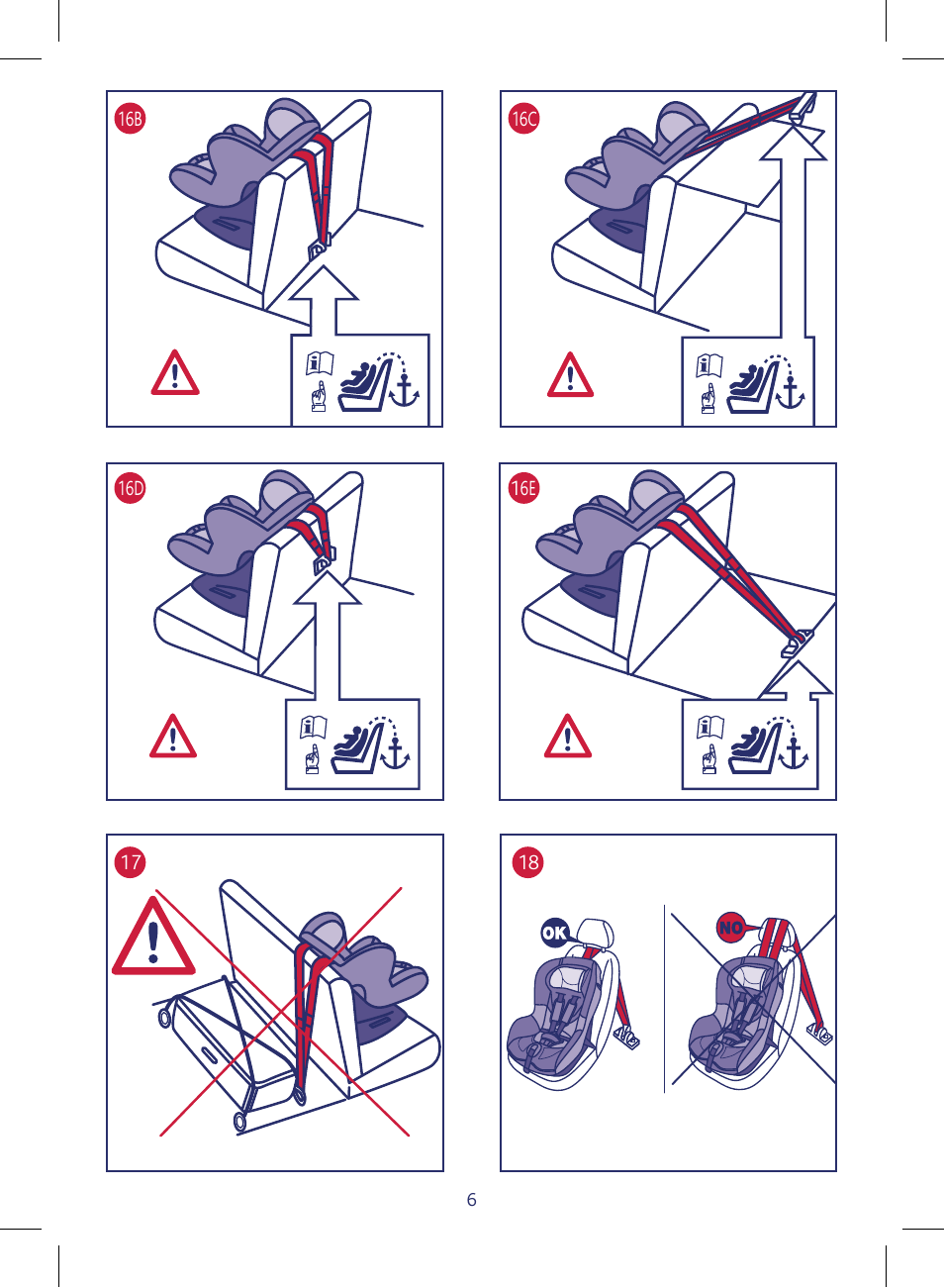 16B

16C

16D

16E

17

18

OK

NO

6