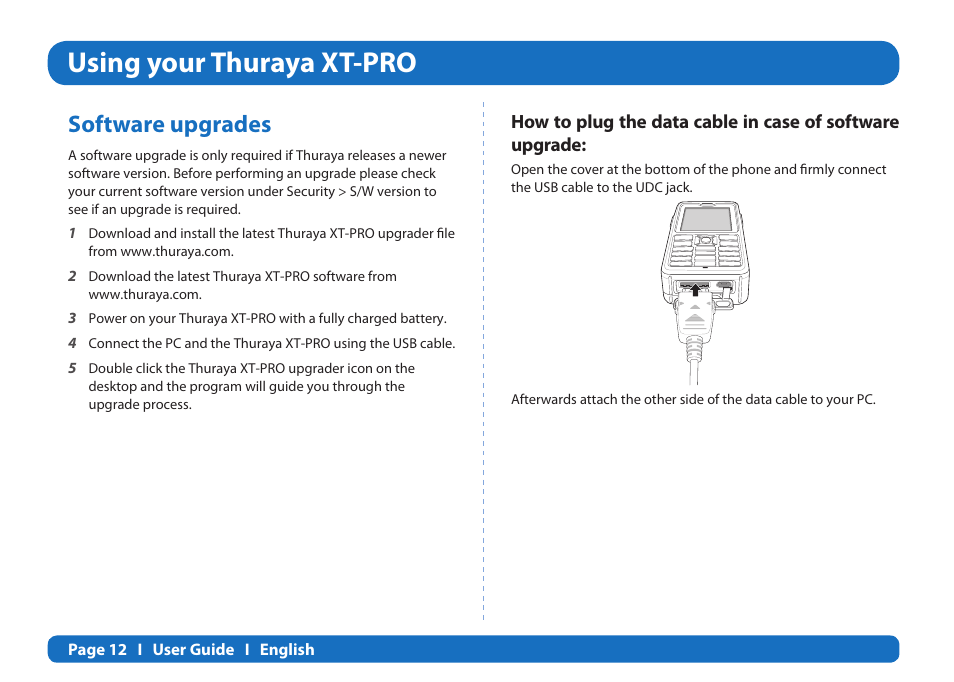 Using your Thuraya XT-PRO

Software upgrades

A software upgrade is only required if Thuraya releases a newer software version. Before performing an upgrade please check your current software version under Security > S/W version to see if an upgrade is required.

1 Download and install the latest Thuraya XT-PRO upgrader file from www.thuraya.com.

2 Download the latest Thuraya XT-PRO software from www.thuraya.com.

3 Power on your Thuraya XT-PRO with a fully charged battery.

4 Connect the PC and the Thuraya XT-PRO using the USB cable.

5 Double click the Thuraya XT-PRO upgrader icon on the desktop and the program will guide you through the upgrade process.

How to plug the data cable in case of software upgrade:

Open the cover at the bottom of the phone and firmly connect the USB cable to the UDC jack.

Afterwards attach the other side of the data cable to your PC.

Page 12 I User Guide I English