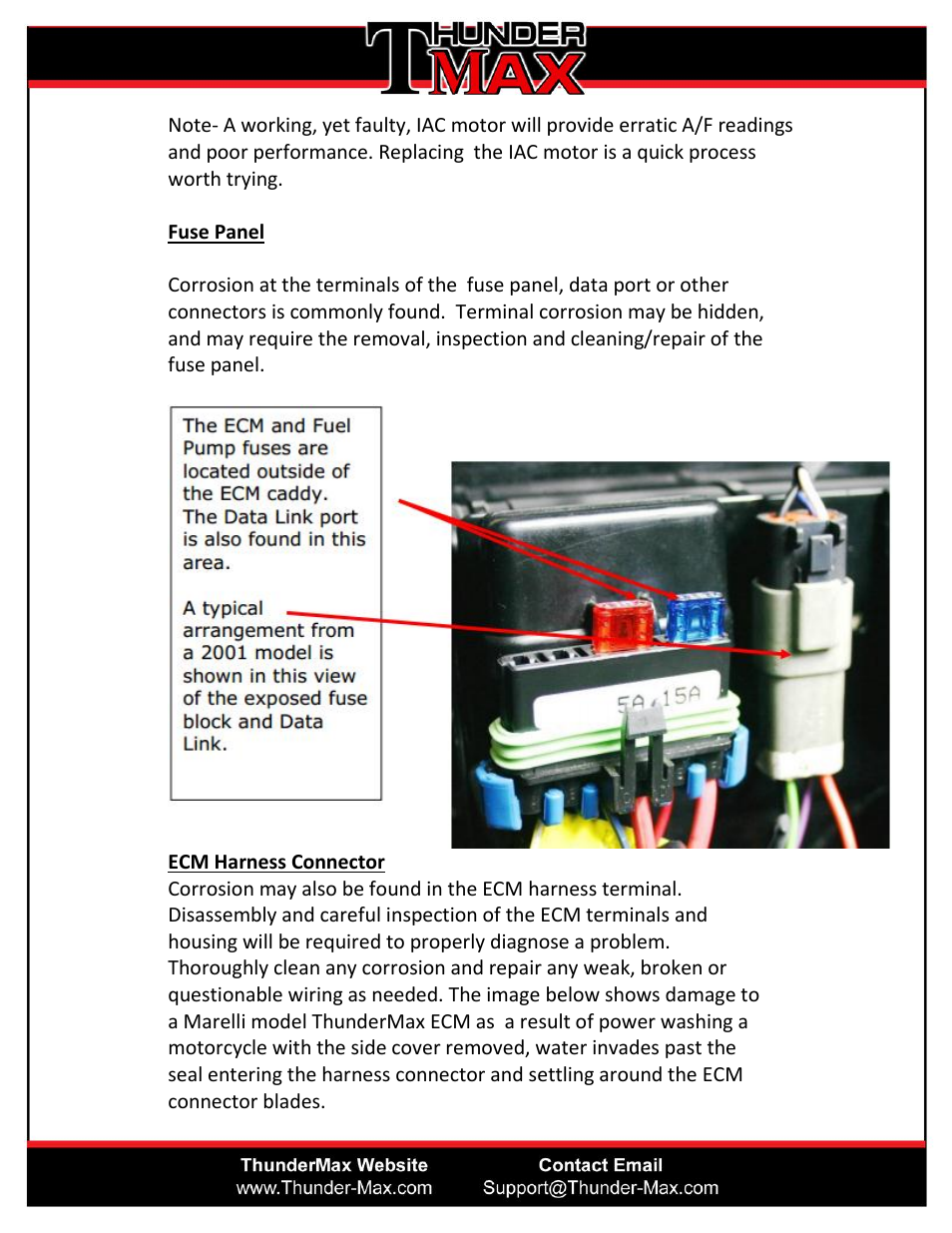 THUNDER MAX

Note- A working, yet faulty, IAC motor will provide erratic A/F readings and poor performance. Replacing the IAC motor is a quick process worth trying.

Fuse Panel

Corrosion at the terminals of the fuse panel, data port or other connectors is commonly found. Terminal corrosion may be hidden, and may require the removal, inspection and cleaning/repair of the fuse panel.

The ECM and Fuel Pump fuses are located outside of the ECM caddy. The Data Link port is also found in this area.

A typical arrangement from a 2001 model is shown in this view of the exposed fuse block and Data Link.

5A 15A

ECM Harness Connector
Corrosion may also be found in the ECM harness terminal. Disassembly and careful inspection of the ECM terminals and housing will be required to properly diagnose a problem. Thoroughly clean any corrosion and repair any weak, broken or questionable wiring as needed. The image below shows damage to a Marelli model ThunderMax ECM as a result of power washing a motorcycle with the side cover removed, water invades past the seal entering the harness connector and settling around the ECM connector blades.

ThunderMax Website
www.Thunder-Max.com

Contact Email
Support@Thunder-Max.com