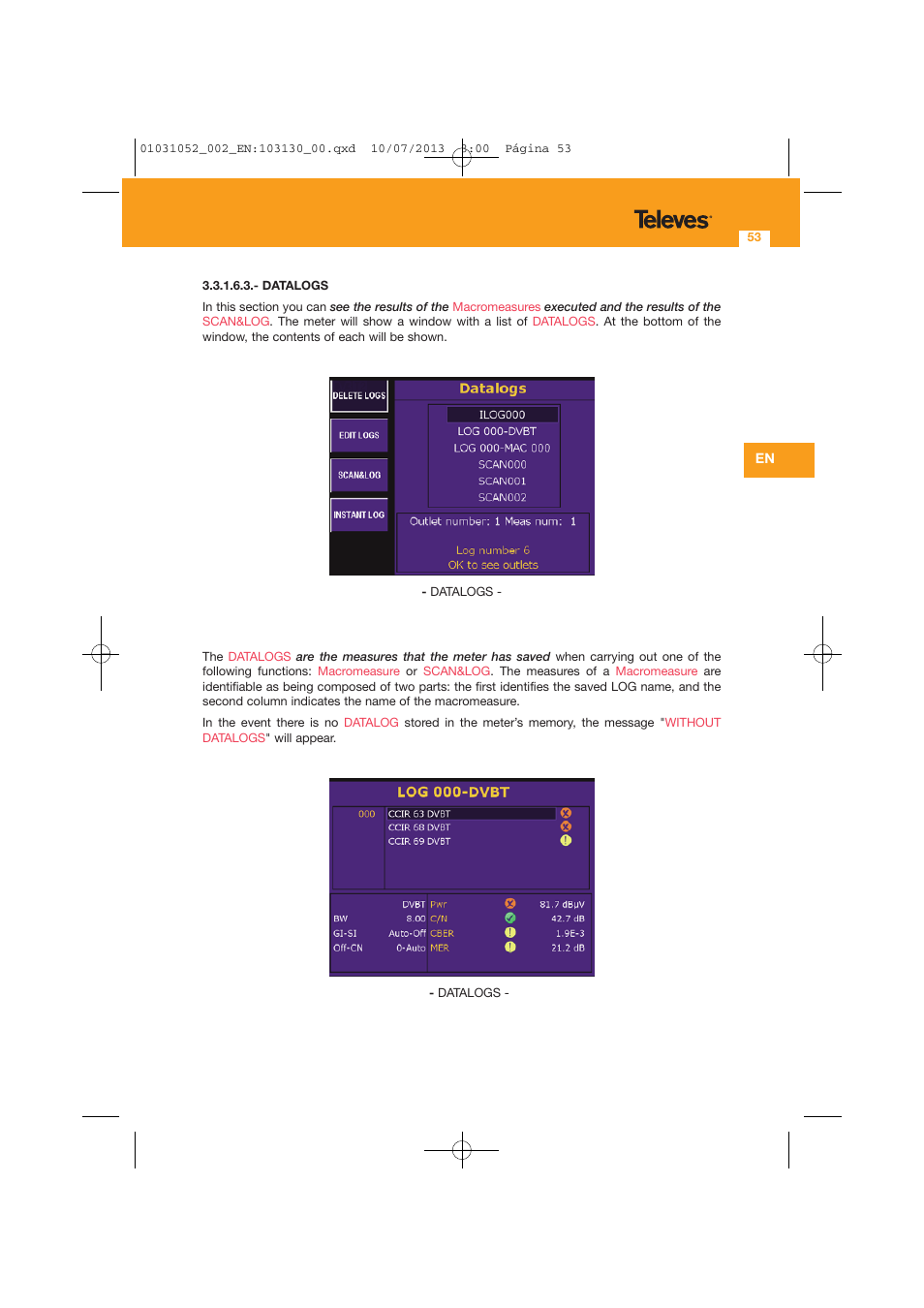 01031052_002_EN:103130_00.qxd 10/07/2013 8:00 Página 53

Televes

53

3.3.1.6.3.- DATALOGS

In this section you can see the results of the Macromeasures executed and the results of the SCAN&LOG. The meter will show a window with a list of DATALOGS. At the bottom of the window, the contents of each will be shown.

DELETE LOGS
EDIT LOGS
SCAN&LOG
INSTANT LOG
Datalogs
ILOG000
LOG 000-DVBT
LOG 000-MAC 000
SCAN000
SCAN001
SCAN002
Outlet number: 1 Meas num: 1
Log number 6
OK to see outlets

- DATALOGS -

EN

The DATALOGS are the measures that the meter has saved when carrying out one of the following functions: Macromeasure or SCAN&LOG. The measures of a Macromeasure are identifiable as being composed of two parts: the first identifies the saved LOG name, and the second column indicates the name of the macromeasure.

In the event there is no DATALOG stored in the meter's memory, the message "WITHOUT DATALOGS" will appear.

LOG 000-DVBT
000 CCIR 63 DVBT
CCIR 68 DVBT
CCIR 69 DVBT

| | DVBT | Pwr | 81.7 dBµV |
|---|---|---|---|
| BW | 8.00 | C/N | 42.7 dB |
| GI-SI | Auto-Off | CBER | 1.9E-3 |
| Off-CN | 0-Auto | MER | 21.2 dB |

- DATALOGS -