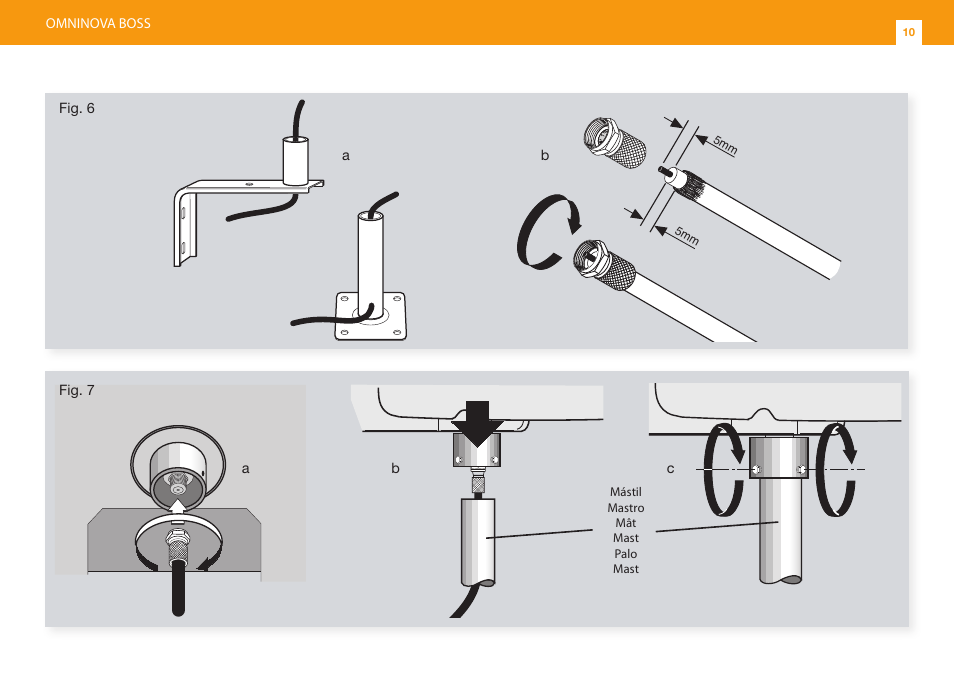 OMNINOVA BOSS

10

Fig. 6

a

b

5mm

5mm

Fig. 7

a

b

c

Mástil
Mastro
Mât
Mast
Palo
Mast