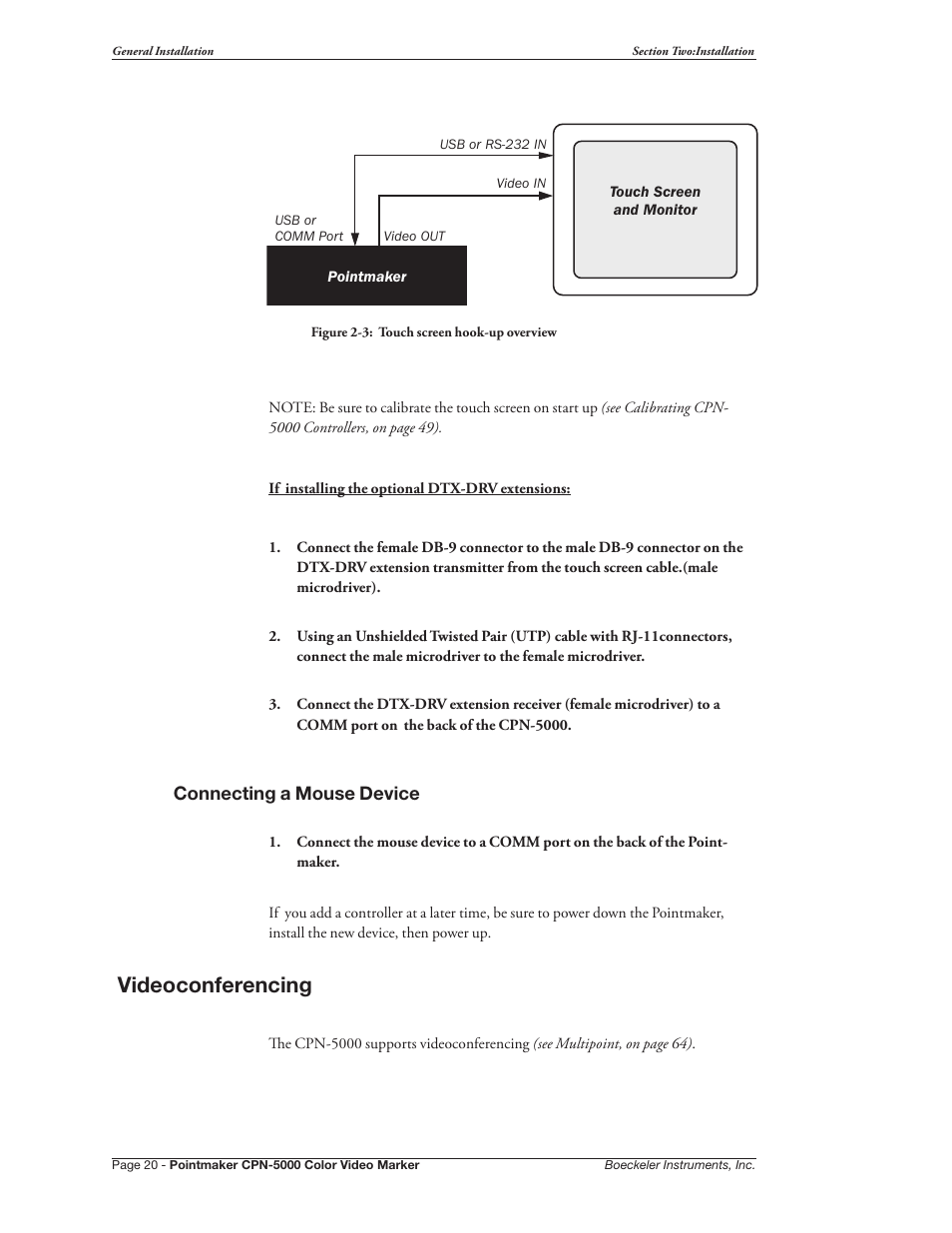 General Installation

Section Two:Installation

USB or RS-232 IN

Video IN

Touch Screen and Monitor

USB or COMM Port

Video OUT

Pointmaker

Figure 2-3: Touch screen hook-up overview

NOTE: Be sure to calibrate the touch screen on start up (see Calibrating CPN-5000 Controllers, on page 49).

If installing the optional DTX-DRV extensions:

1. Connect the female DB-9 connector to the male DB-9 connector on the DTX-DRV extension transmitter from the touch screen cable.(male microdriver).

2. Using an Unshielded Twisted Pair (UTP) cable with RJ-11connectors, connect the male microdriver to the female microdriver.

3. Connect the DTX-DRV extension receiver (female microdriver) to a COMM port on the back of the CPN-5000.

Connecting a Mouse Device

1. Connect the mouse device to a COMM port on the back of the Pointmaker.

If you add a controller at a later time, be sure to power down the Pointmaker, install the new device, then power up.

Videoconferencing

The CPN-5000 supports videoconferencing (see Multipoint, on page 64).

Page 20 - Pointmaker CPN-5000 Color Video Marker

Boeckeler Instruments, Inc.