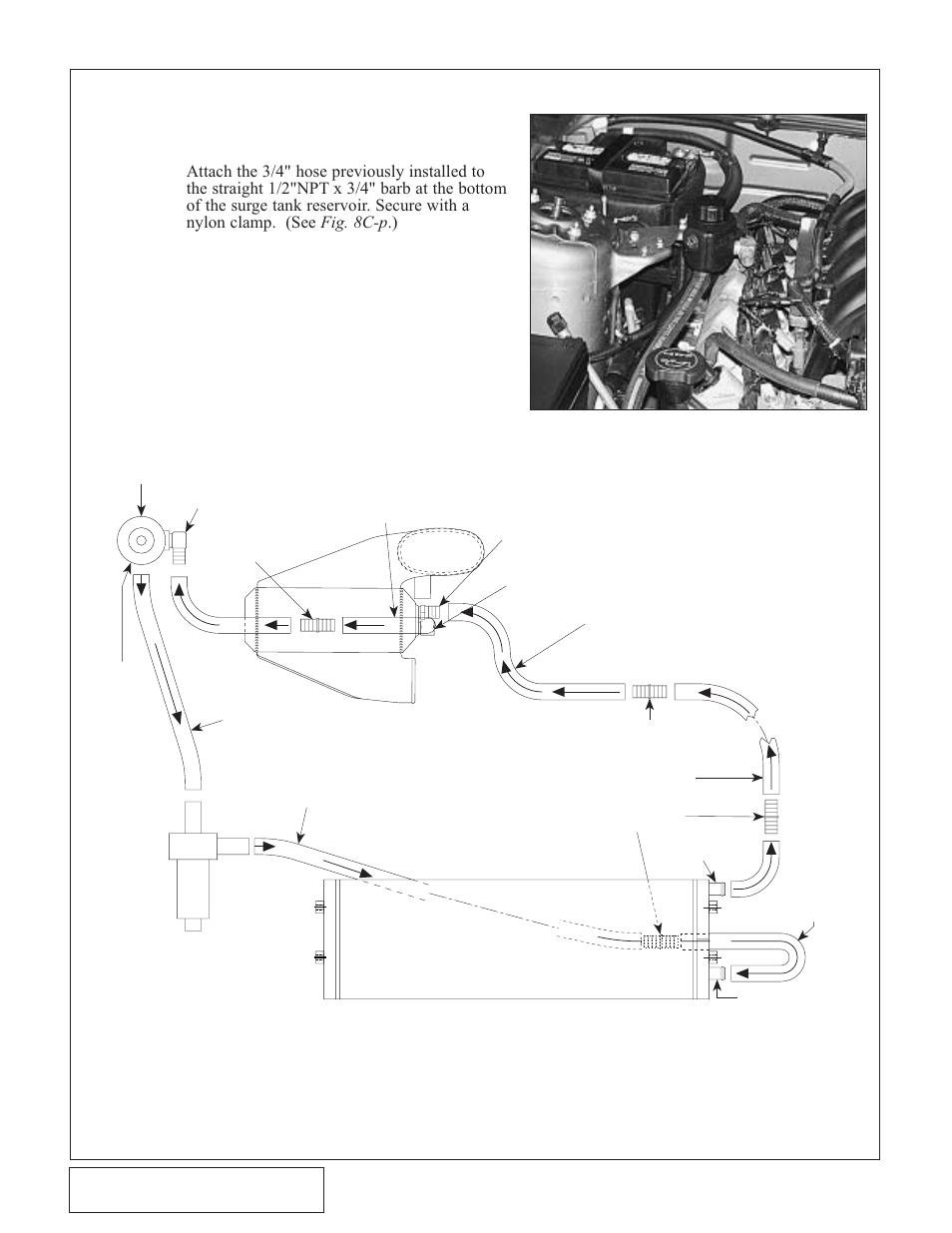 Attach the 3/4" hose previously installed to the straight 1/2"NPT x 3/4" barb at the bottom of the surge tank reservoir. Secure with a nylon clamp. (See *Fig. 8C-p*.)