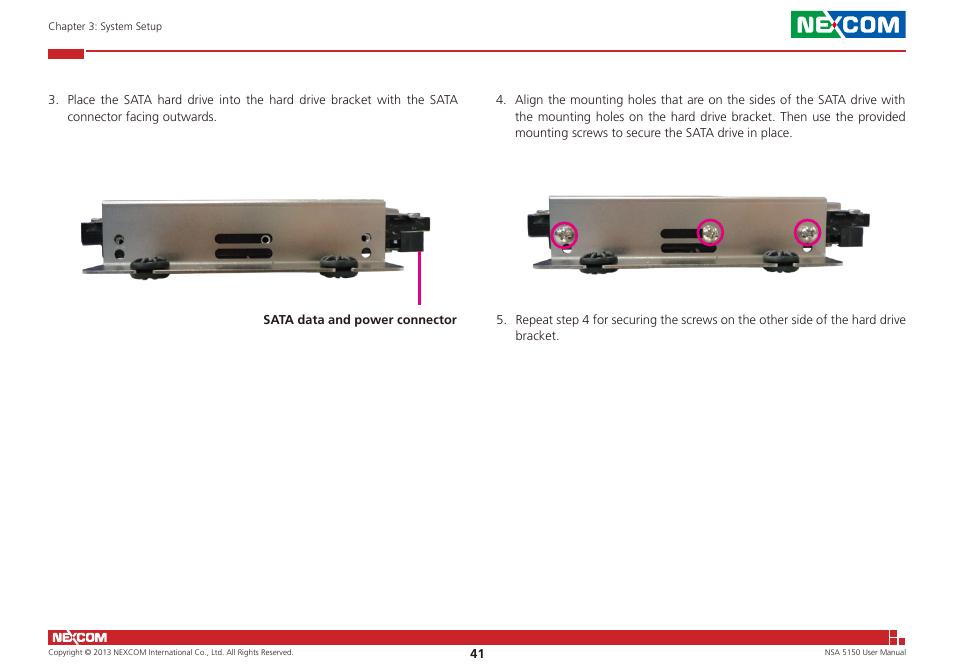 Chapter 3: System Setup

NEXCOM

3. Place the SATA hard drive into the hard drive bracket with the SATA connector facing outwards.

SATA data and power connector

4. Align the mounting holes that are on the sides of the SATA drive with the mounting holes on the hard drive bracket. Then use the provided mounting screws to secure the SATA drive in place.

5. Repeat step 4 for securing the screws on the other side of the hard drive bracket.

NEXCOM

Copyright © 2013 NEXCOM International Co., Ltd. All Rights Reserved.

41

NSA 5150 User Manual