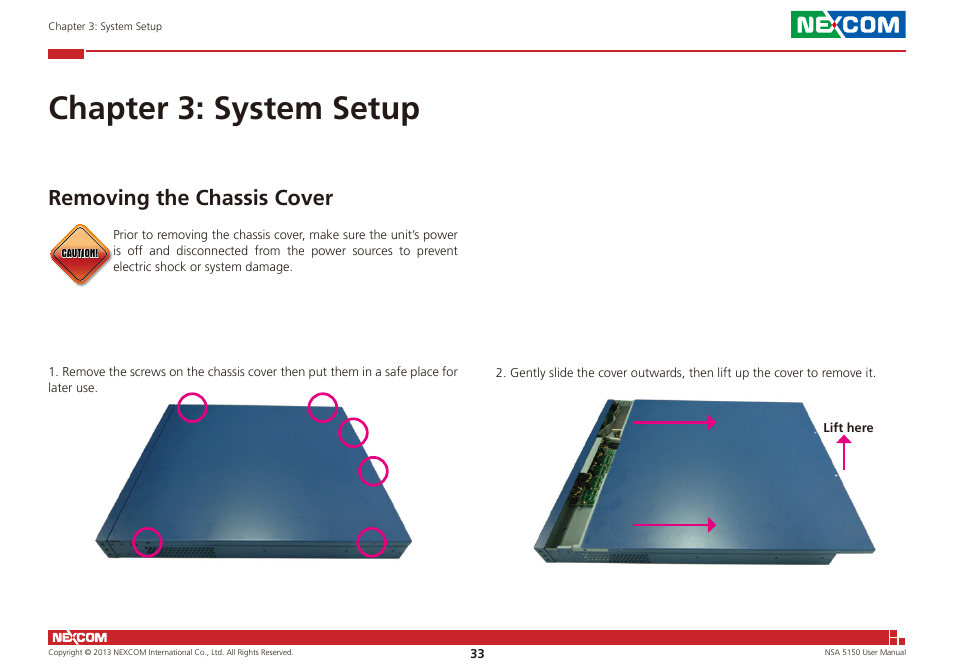 Chapter 3: System Setup

NEXCOM

Chapter 3: System Setup

Removing the Chassis Cover

CAUTION!

Prior to removing the chassis cover, make sure the unit's power is off and disconnected from the power sources to prevent electric shock or system damage.

1. Remove the screws on the chassis cover then put them in a safe place for later use.

2. Gently slide the cover outwards, then lift up the cover to remove it.

Lift here

NEXCOM

Copyright © 2013 NEXCOM International Co., Ltd. All Rights Reserved.

33

NSA 5150 User Manual