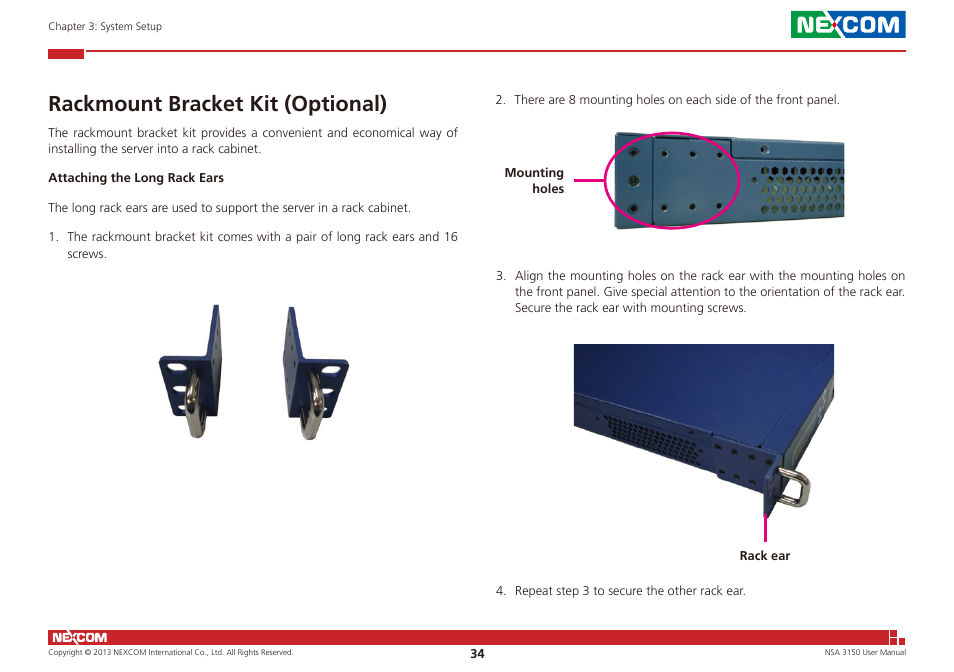 Chapter 3: System Setup

NEXCOM

Rackmount Bracket Kit (Optional)

The rackmount bracket kit provides a convenient and economical way of installing the server into a rack cabinet.

Attaching the Long Rack Ears

The long rack ears are used to support the server in a rack cabinet.

1. The rackmount bracket kit comes with a pair of long rack ears and 16 screws.

2. There are 8 mounting holes on each side of the front panel.

Mounting holes

3. Align the mounting holes on the rack ear with the mounting holes on the front panel. Give special attention to the orientation of the rack ear. Secure the rack ear with mounting screws.

Rack ear

4. Repeat step 3 to secure the other rack ear.

NEXCOM

Copyright © 2013 NEXCOM International Co., Ltd. All Rights Reserved.

34

NSA 3150 User Manual