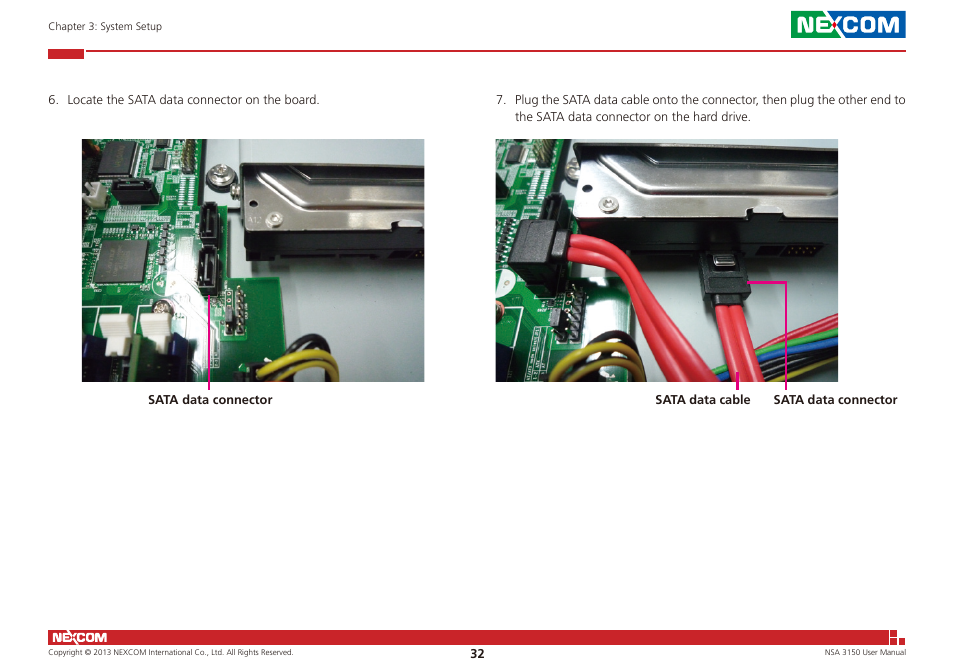 Chapter 3: System Setup

NEXCOM

6. Locate the SATA data connector on the board.

SATA data connector

7. Plug the SATA data cable onto the connector, then plug the other end to the SATA data connector on the hard drive.

SATA data cable

SATA data connector

NEXCOM

Copyright © 2013 NEXCOM International Co., Ltd. All Rights Reserved.

32

NSA 3150 User Manual