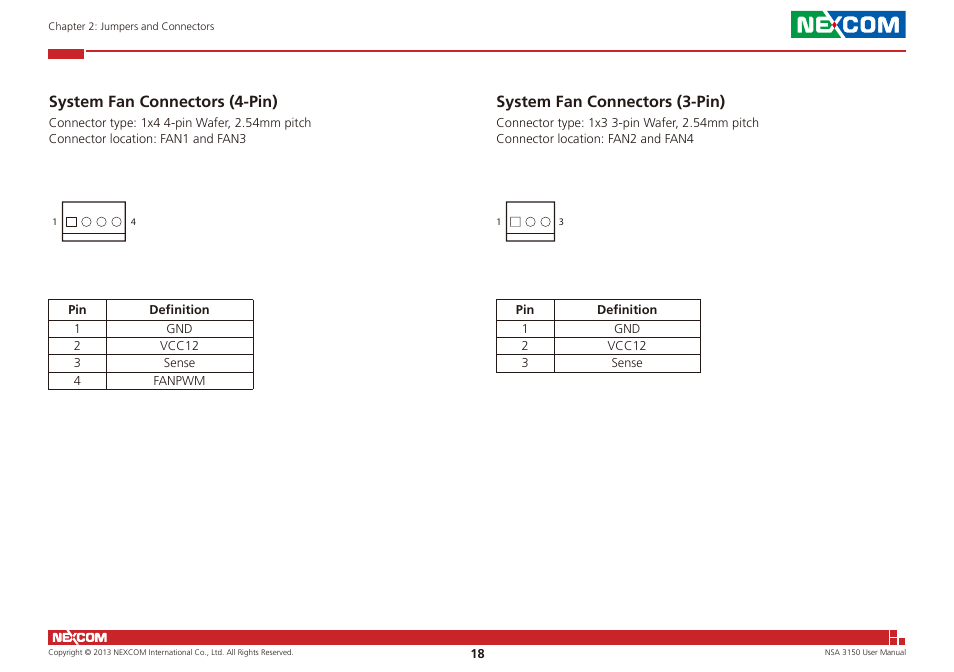 Chapter 2: Jumpers and Connectors

NEXCOM

System Fan Connectors (4-Pin)

Connector type: 1x4 4-pin Wafer, 2.54mm pitch
Connector location: FAN1 and FAN3

1 4

| Pin | Definition |
|---|---|
| 1 | GND |
| 2 | VCC12 |
| 3 | Sense |
| 4 | FANPWM |

System Fan Connectors (3-Pin)

Connector type: 1x3 3-pin Wafer, 2.54mm pitch
Connector location: FAN2 and FAN4

1 3

| Pin | Definition |
|---|---|
| 1 | GND |
| 2 | VCC12 |
| 3 | Sense |

NEXCOM

Copyright © 2013 NEXCOM International Co., Ltd. All Rights Reserved.

18

NSA 3150 User Manual