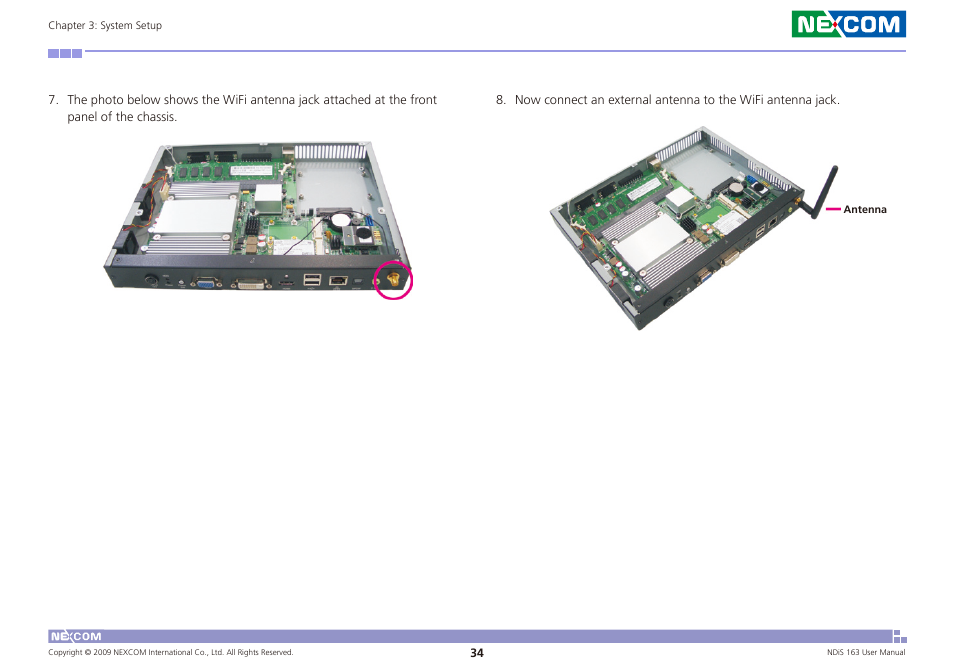 Chapter 3: System Setup

NEXCOM

7. The photo below shows the WiFi antenna jack attached at the front panel of the chassis.

8. Now connect an external antenna to the WiFi antenna jack.

Antenna

NEXCOM

Copyright © 2009 NEXCOM International Co., Ltd. All Rights Reserved.

34

NDiS 163 User Manual