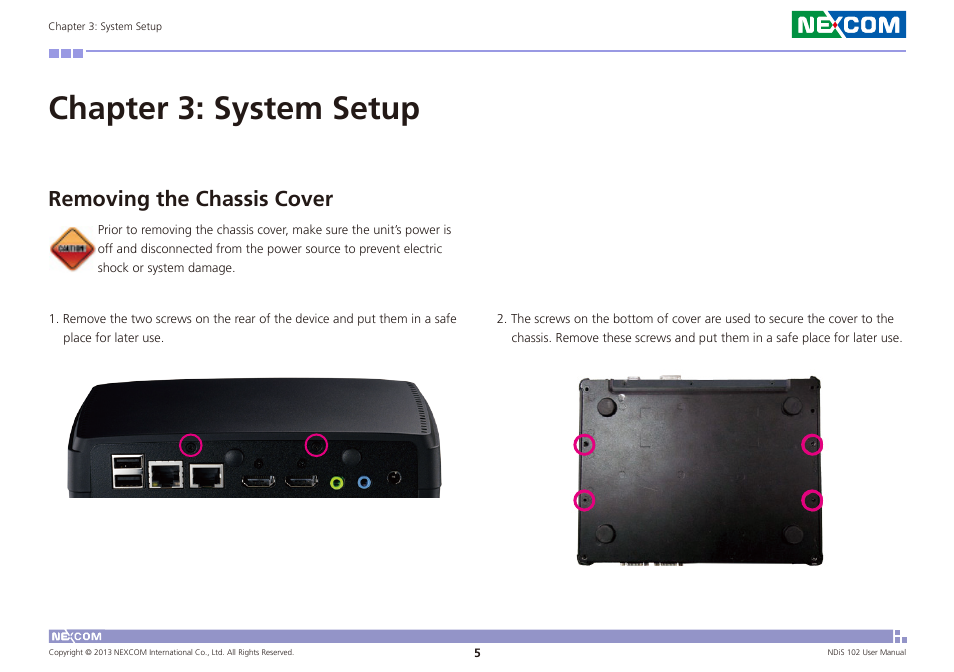 Chapter 3: System Setup

NEXCOM

Chapter 3: System Setup

Removing the Chassis Cover

CAUTION

Prior to removing the chassis cover, make sure the unit's power is off and disconnected from the power source to prevent electric shock or system damage.

1. Remove the two screws on the rear of the device and put them in a safe place for later use.

2. The screws on the bottom of cover are used to secure the cover to the chassis. Remove these screws and put them in a safe place for later use.

NEXCOM

Copyright © 2013 NEXCOM International Co., Ltd. All Rights Reserved.

5

NDiS 102 User Manual