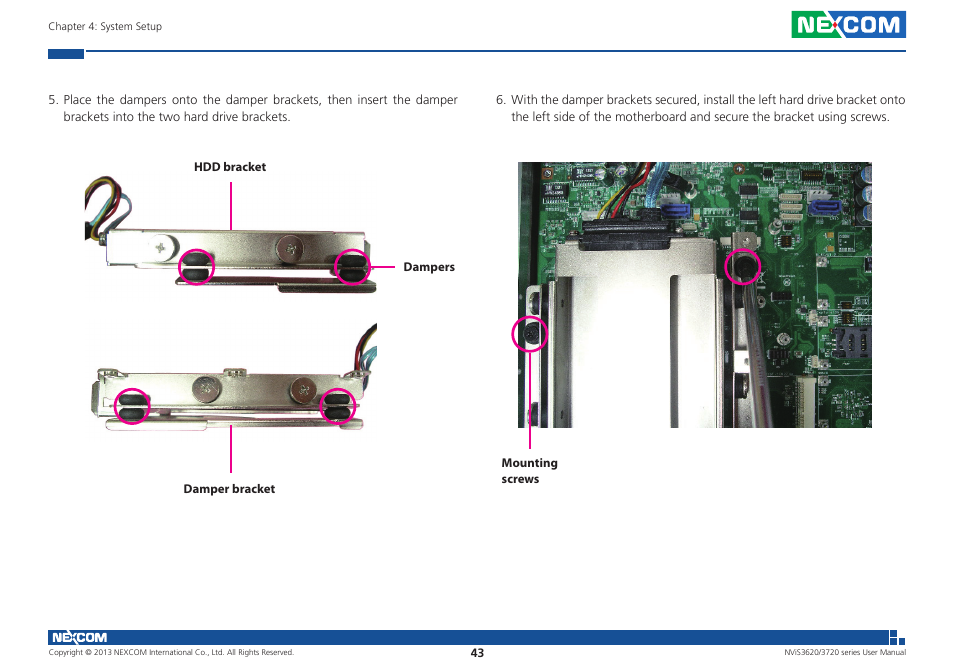 Chapter 4: System Setup

NEXCOM

5. Place the dampers onto the damper brackets, then insert the damper brackets into the two hard drive brackets.

HDD bracket

Dampers

Damper bracket

6. With the damper brackets secured, install the left hard drive bracket onto the left side of the motherboard and secure the bracket using screws.

Mounting screws

NEXCOM

Copyright © 2013 NEXCOM International Co., Ltd. All Rights Reserved.

43

NViS3620/3720 series User Manual