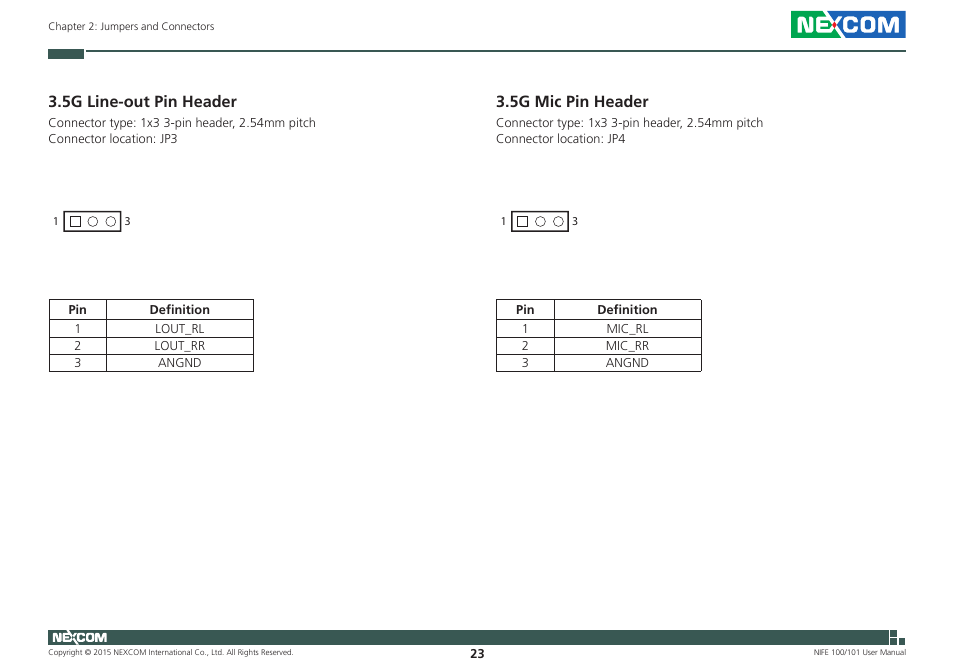 Chapter 2: Jumpers and Connectors

NEXCOM

3.5G Line-out Pin Header

Connector type: 1x3 3-pin header, 2.54mm pitch
Connector location: JP3

1 3

| Pin | Definition |
|---|---|
| 1 | LOUT_RL |
| 2 | LOUT_RR |
| 3 | ANGND |

3.5G Mic Pin Header

Connector type: 1x3 3-pin header, 2.54mm pitch
Connector location: JP4

1 3

| Pin | Definition |
|---|---|
| 1 | MIC_RL |
| 2 | MIC_RR |
| 3 | ANGND |

NEXCOM

Copyright © 2015 NEXCOM International Co., Ltd. All Rights Reserved.

23

NIFE 100/101 User Manual