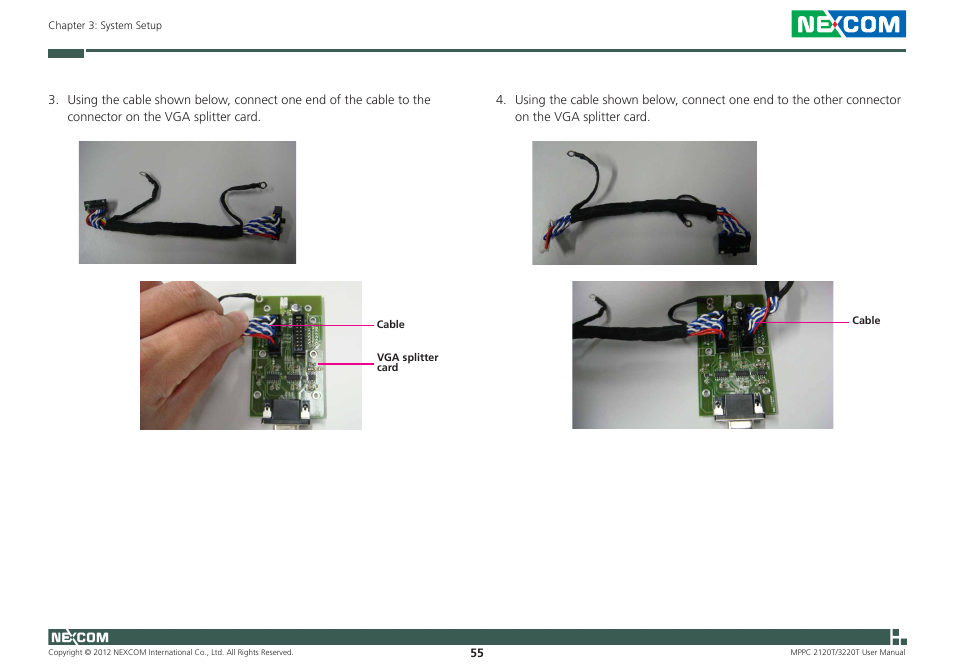 Chapter 3: System Setup

NEXCOM

3. Using the cable shown below, connect one end of the cable to the connector on the VGA splitter card.

Cable

VGA splitter card

4. Using the cable shown below, connect one end to the other connector on the VGA splitter card.

Cable

NEXCOM

Copyright © 2012 NEXCOM International Co., Ltd. All Rights Reserved.

55

MPPC 2120T/3220T User Manual