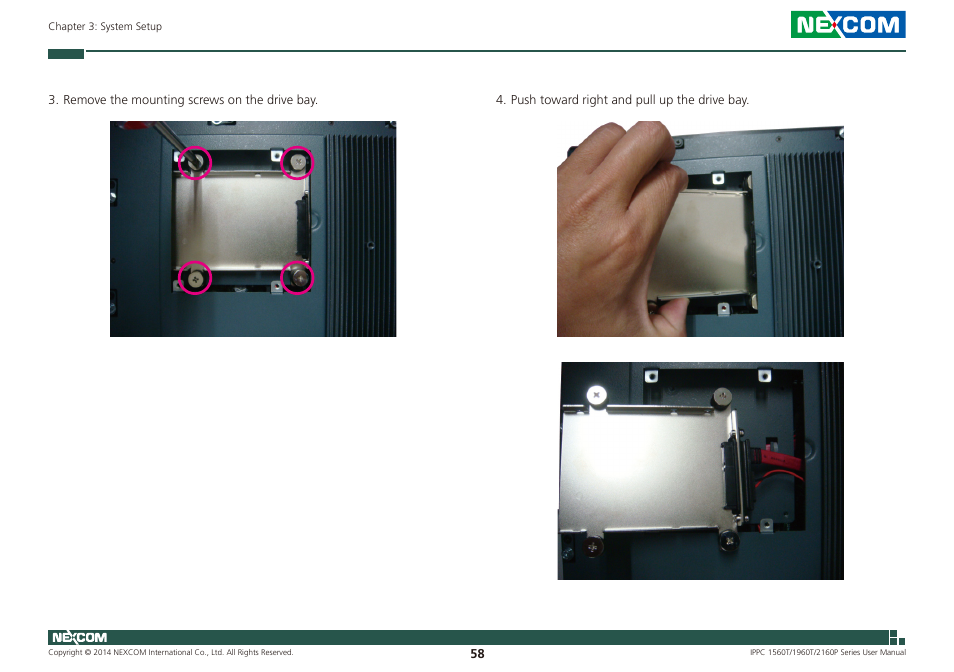 Chapter 3: System Setup

NEXCOM

3. Remove the mounting screws on the drive bay.

4. Push toward right and pull up the drive bay.

NEXCOM

Copyright © 2014 NEXCOM International Co., Ltd. All Rights Reserved.

58

IPPC 1560T/1960T/2160P Series User Manual