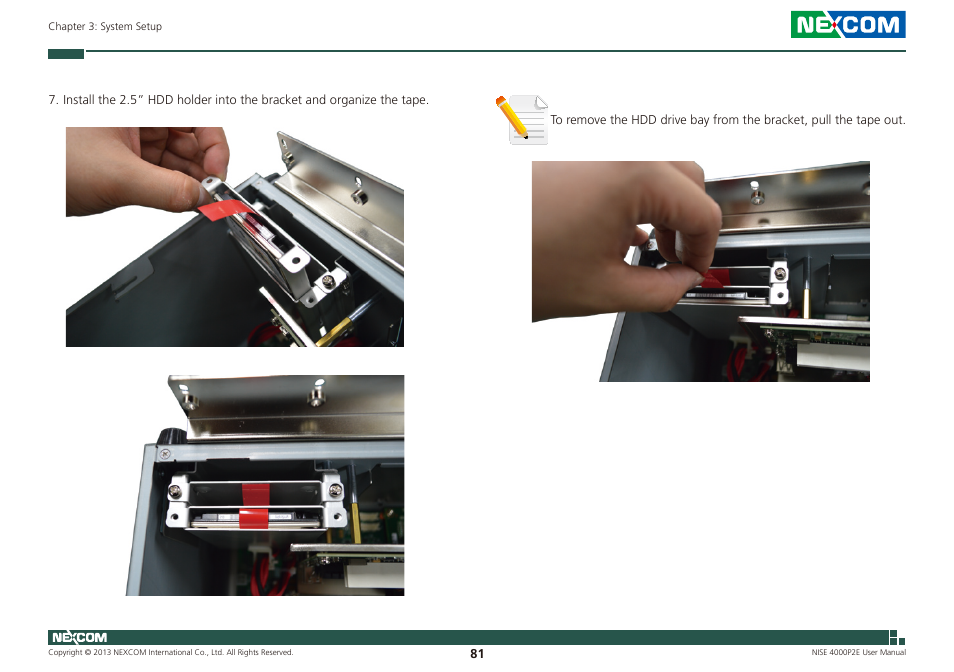 Chapter 3: System Setup

NEXCOM

7. Install the 2.5" HDD holder into the bracket and organize the tape.

To remove the HDD drive bay from the bracket, pull the tape out.

NEXCOM

Copyright © 2013 NEXCOM International Co., Ltd. All Rights Reserved.

81

NISE 4000P2E User Manual