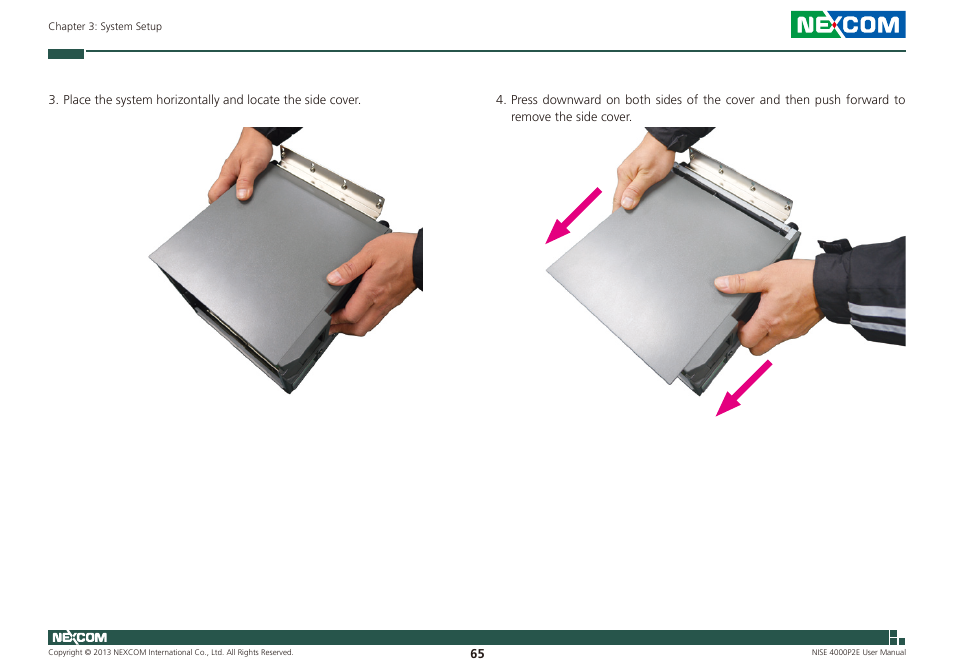 Chapter 3: System Setup

NEXCOM

3. Place the system horizontally and locate the side cover.

4. Press downward on both sides of the cover and then push forward to remove the side cover.

NEXCOM

Copyright © 2013 NEXCOM International Co., Ltd. All Rights Reserved.

65

NISE 4000P2E User Manual