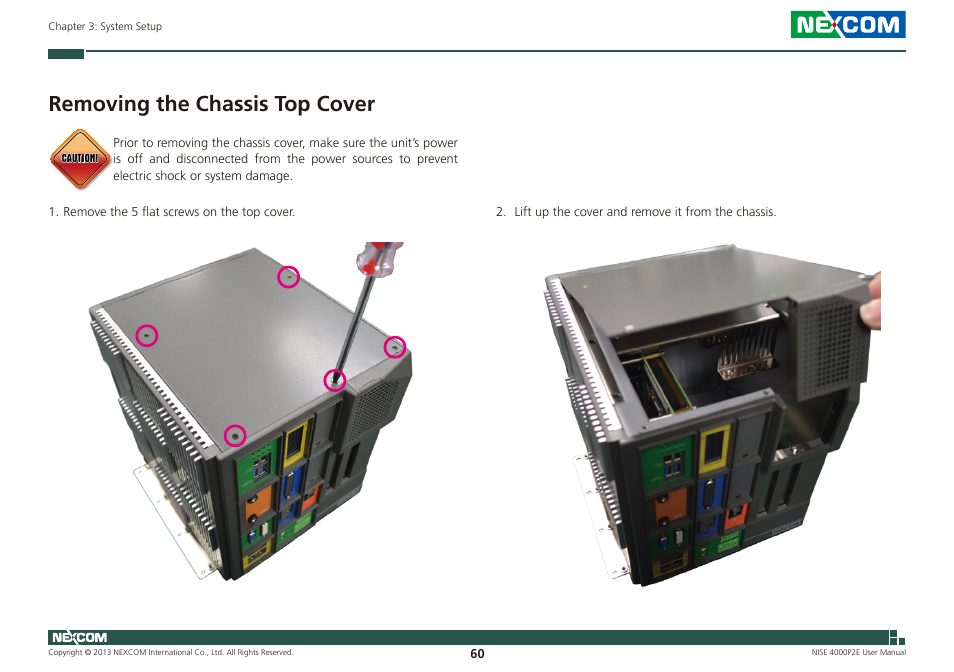 Chapter 3: System Setup

NEXCOM

Removing the Chassis Top Cover

CAUTION!

Prior to removing the chassis cover, make sure the unit's power is off and disconnected from the power sources to prevent electric shock or system damage.

1. Remove the 5 flat screws on the top cover.

2. Lift up the cover and remove it from the chassis.

NEXCOM

Copyright © 2013 NEXCOM International Co., Ltd. All Rights Reserved.

60

NISE 4000P2E User Manual