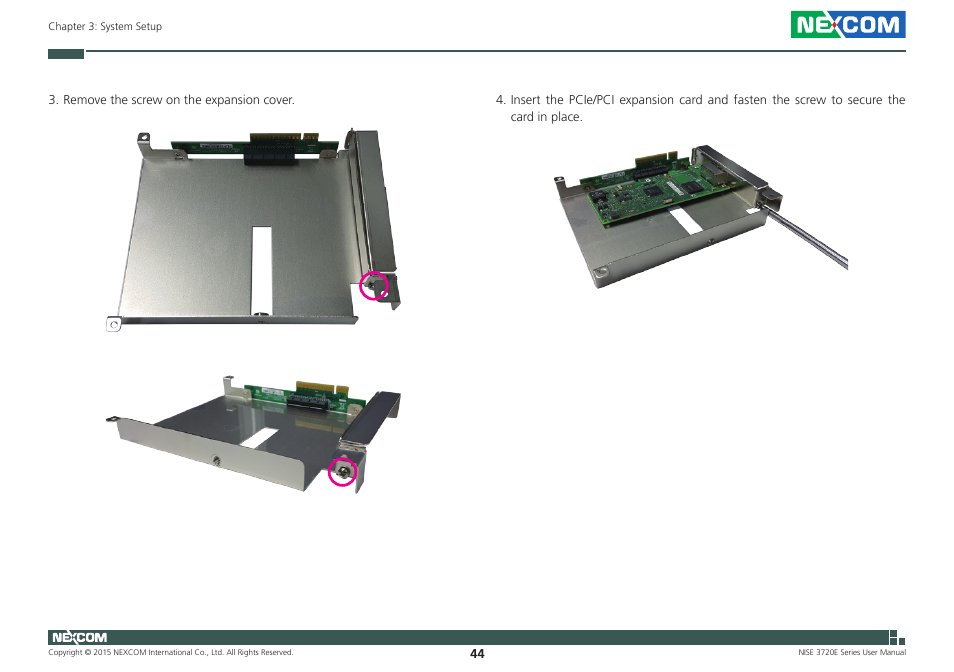 Chapter 3: System Setup

NEXCOM

3. Remove the screw on the expansion cover.

4. Insert the PCIe/PCI expansion card and fasten the screw to secure the card in place.

NEXCOM

Copyright © 2015 NEXCOM International Co., Ltd. All Rights Reserved.

44

NISE 3720E Series User Manual