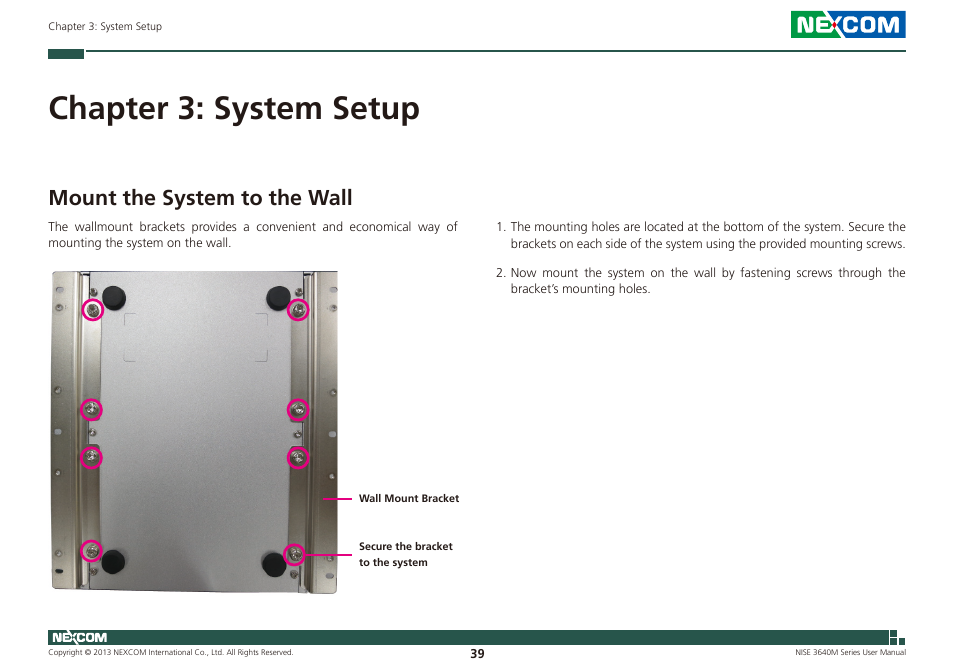 Chapter 3: System Setup

NEXCOM

Chapter 3: System Setup

Mount the System to the Wall

The wallmount brackets provides a convenient and economical way of mounting the system on the wall.

Wall Mount Bracket

Secure the bracket to the system

1. The mounting holes are located at the bottom of the system. Secure the brackets on each side of the system using the provided mounting screws.

2. Now mount the system on the wall by fastening screws through the bracket's mounting holes.

NEXCOM

Copyright © 2013 NEXCOM International Co., Ltd. All Rights Reserved.

39

NISE 3640M Series User Manual