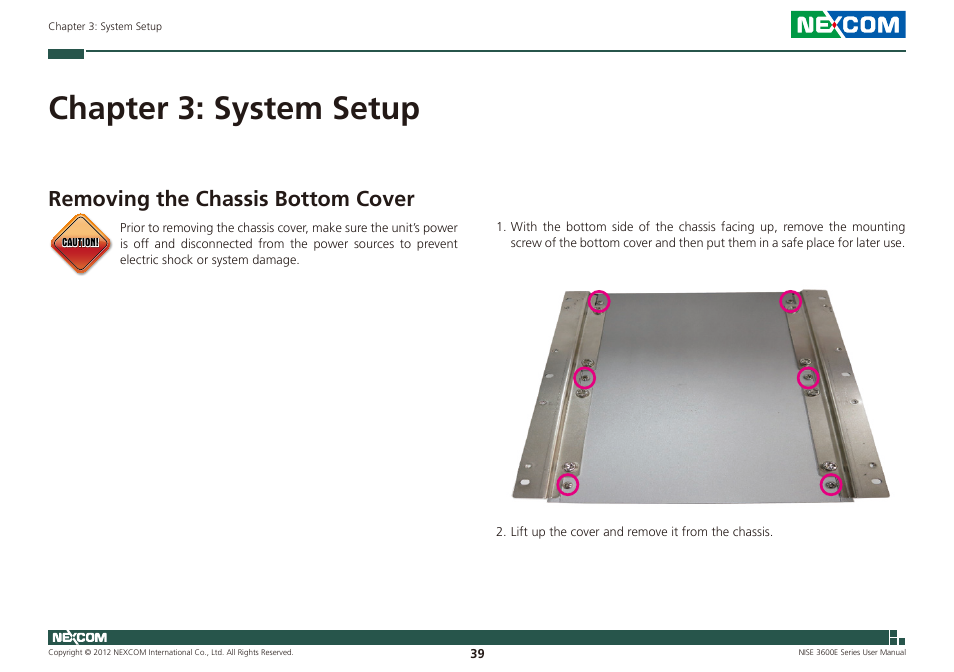 Chapter 3: System Setup

NEXCOM

Chapter 3: System Setup

Removing the Chassis Bottom Cover

CAUTION!

Prior to removing the chassis cover, make sure the unit's power is off and disconnected from the power sources to prevent electric shock or system damage.

1. With the bottom side of the chassis facing up, remove the mounting screw of the bottom cover and then put them in a safe place for later use.

2. Lift up the cover and remove it from the chassis.

NEXCOM

Copyright © 2012 NEXCOM International Co., Ltd. All Rights Reserved.

39

NISE 3600E Series User Manual