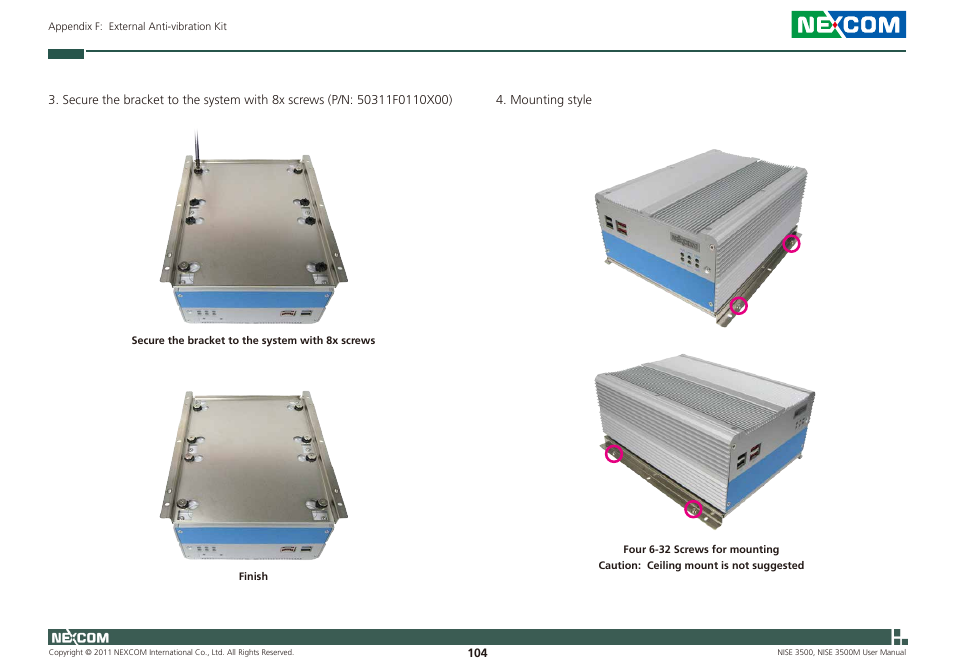 Appendix F: External Anti-vibration Kit

NEXCOM

3. Secure the bracket to the system with 8x screws (P/N: 50311F0110X00)

Secure the bracket to the system with 8x screws

Finish

4. Mounting style

Four 6-32 Screws for mounting
Caution: Ceiling mount is not suggested

NEXCOM

Copyright © 2011 NEXCOM International Co., Ltd. All Rights Reserved.

104

NISE 3500, NISE 3500M User Manual